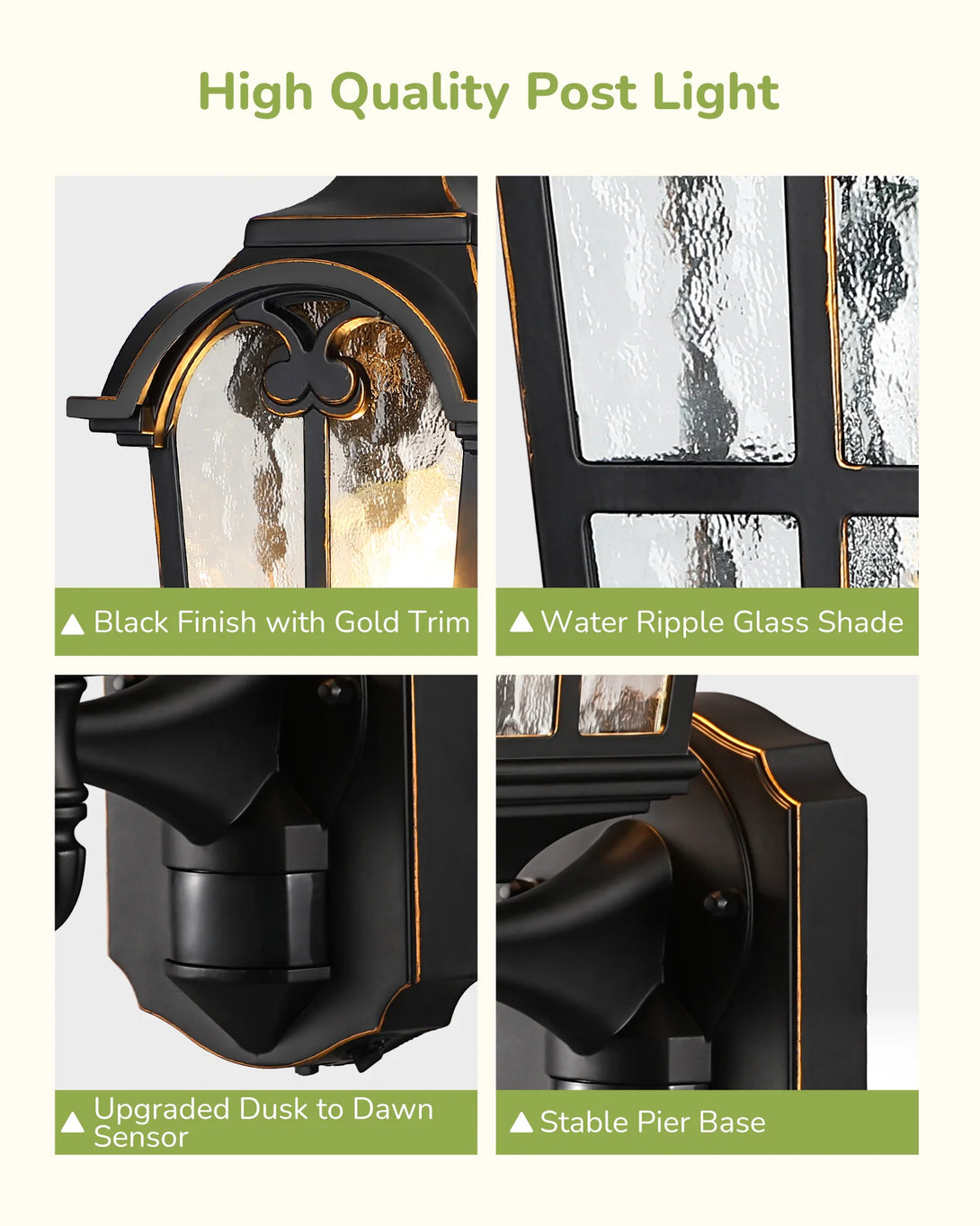 High Quality Post Light

▲ Black Finish with Gold Trim

▲ Water Ripple Glass Shade

▲ Upgraded Dusk to Dawn Sensor

▲ Stable Pier Base