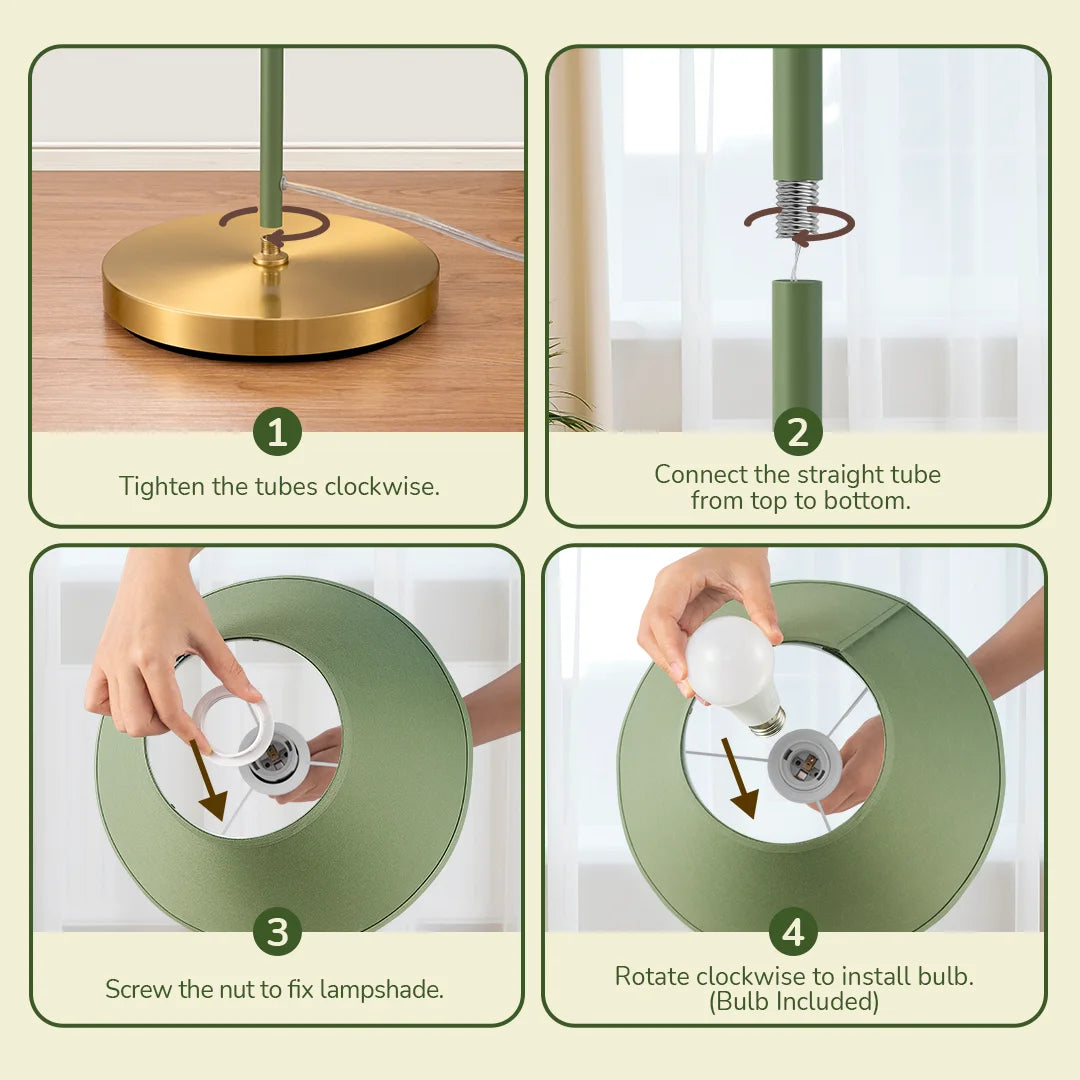 1

Tighten the tubes clockwise.

2

Connect the straight tube from top to bottom.

3

Screw the nut to fix lampshade.

4

Rotate clockwise to install bulb. (Bulb Included)