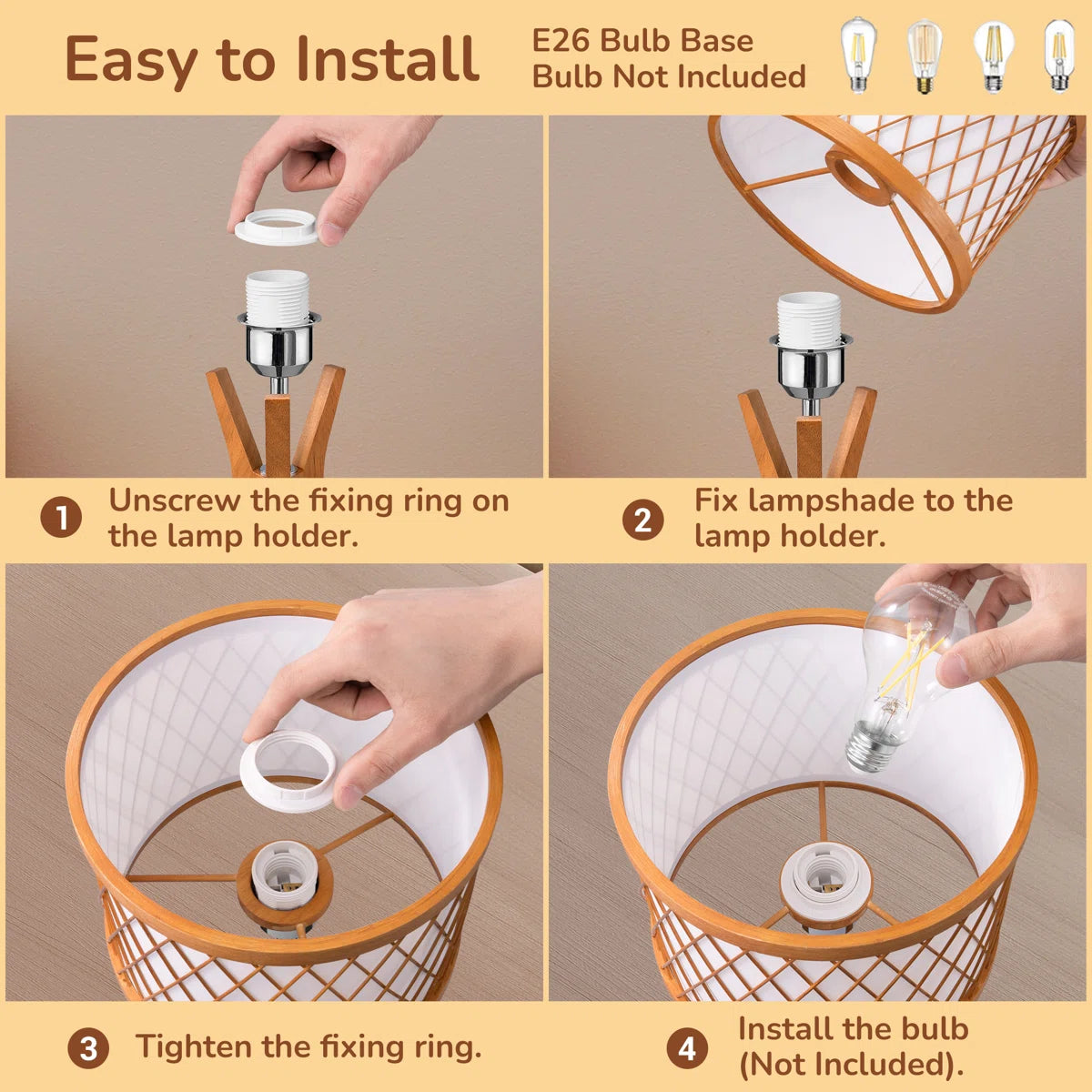 Easy to Install

E26 Bulb Base
Bulb Not Included

1 Unscrew the fixing ring on the lamp holder.

2 Fix lampshade to the lamp holder.

3 Tighten the fixing ring.

4 Install the bulb (Not Included).