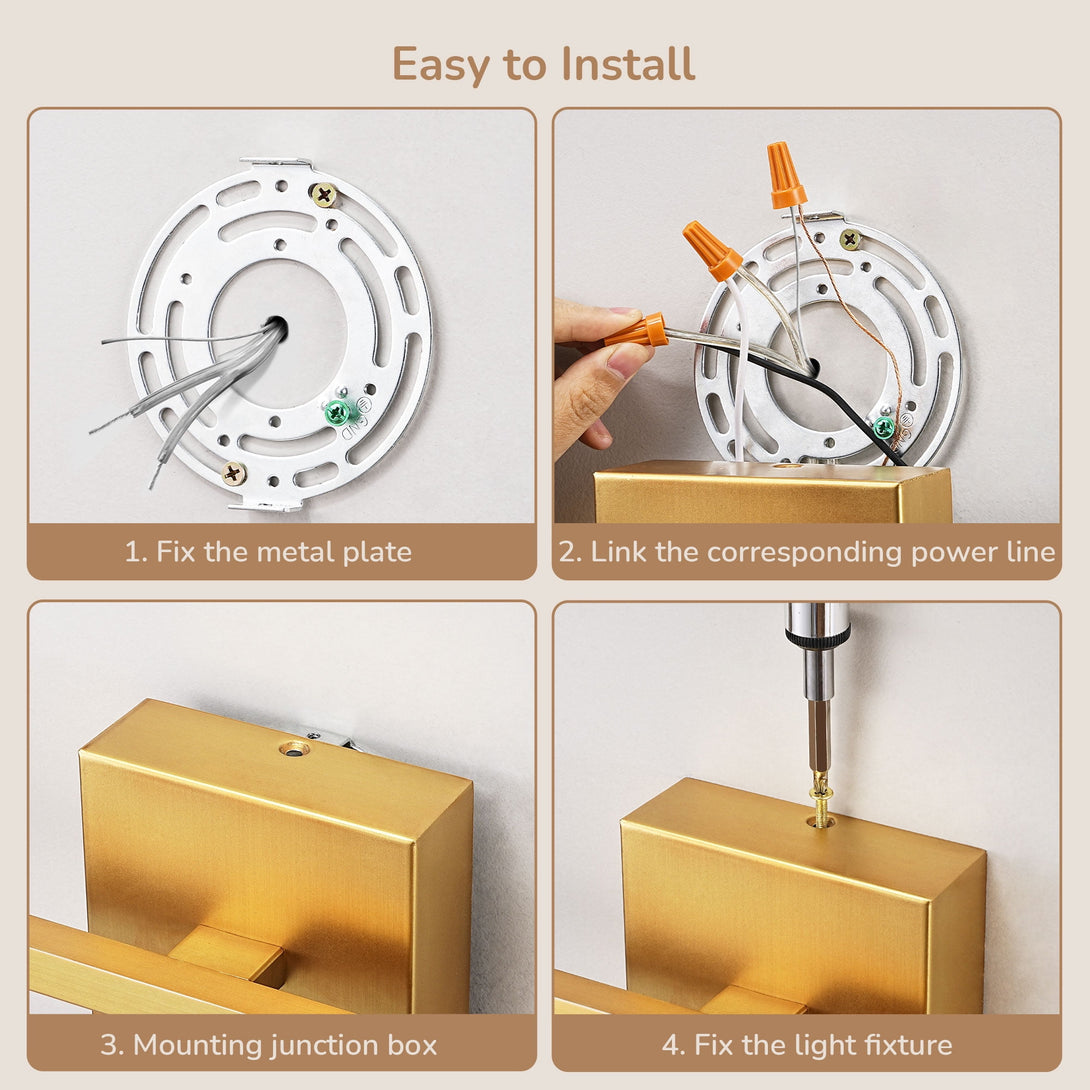 Easy to Install

GND

1. Fix the metal plate

GND

2. Link the corresponding power line

3. Mounting junction box

4. Fix the light fixture