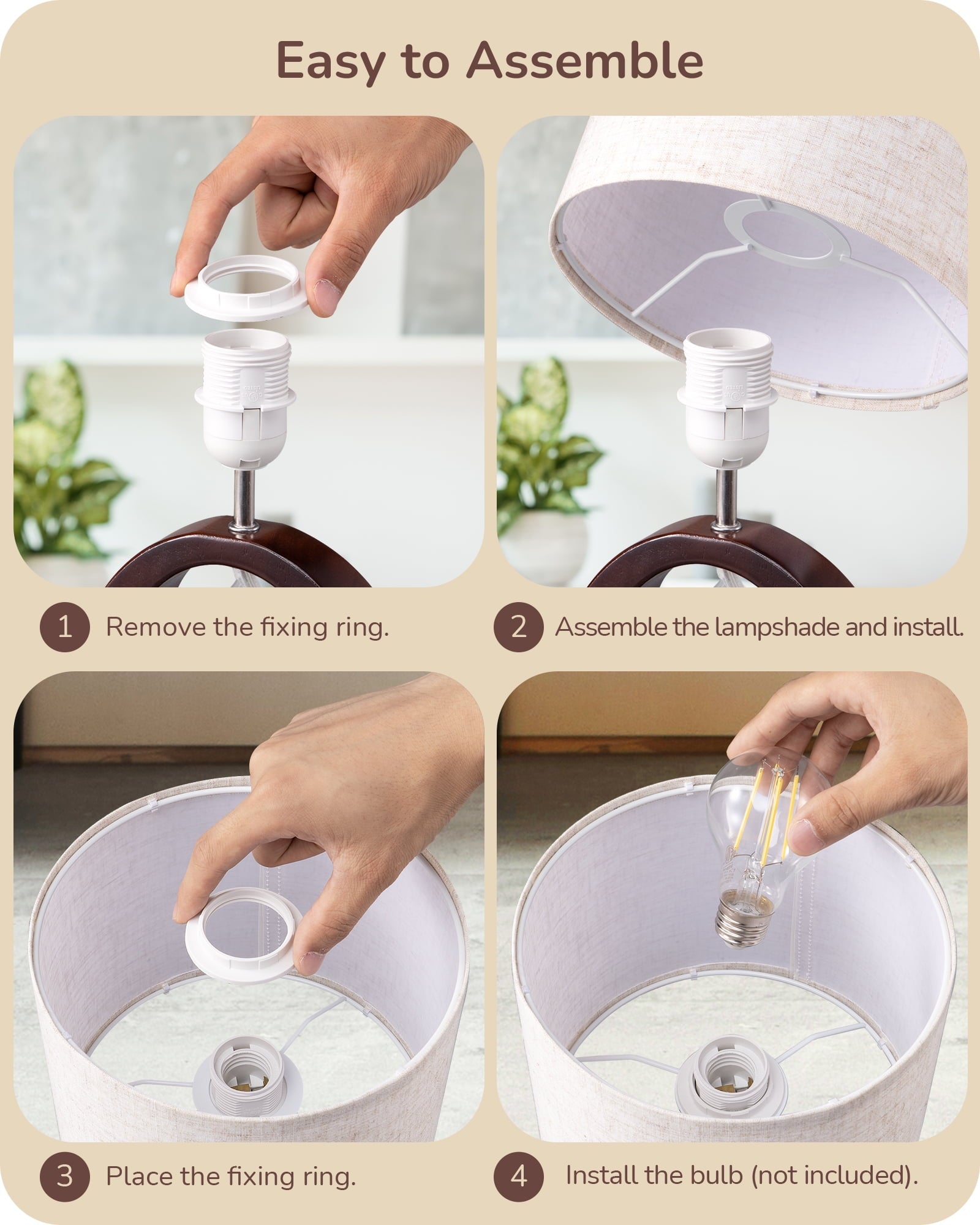 Easy to Assemble

1 Remove the fixing ring.

2 Assemble the lampshade and install.

3 Place the fixing ring.

4 Install the bulb (not included).