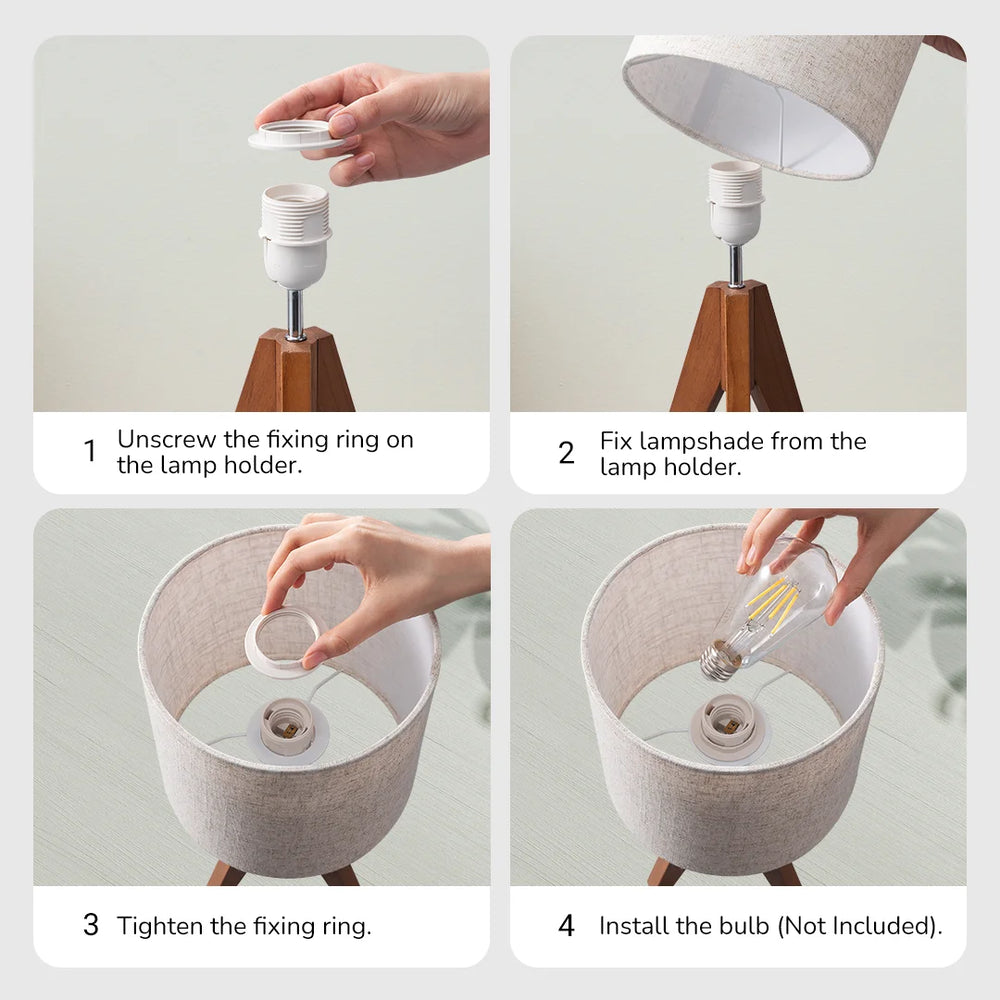 1 Unscrew the fixing ring on the lamp holder.

2 Fix lampshade from the lamp holder.

3 Tighten the fixing ring.

4 Install the bulb (Not Included).