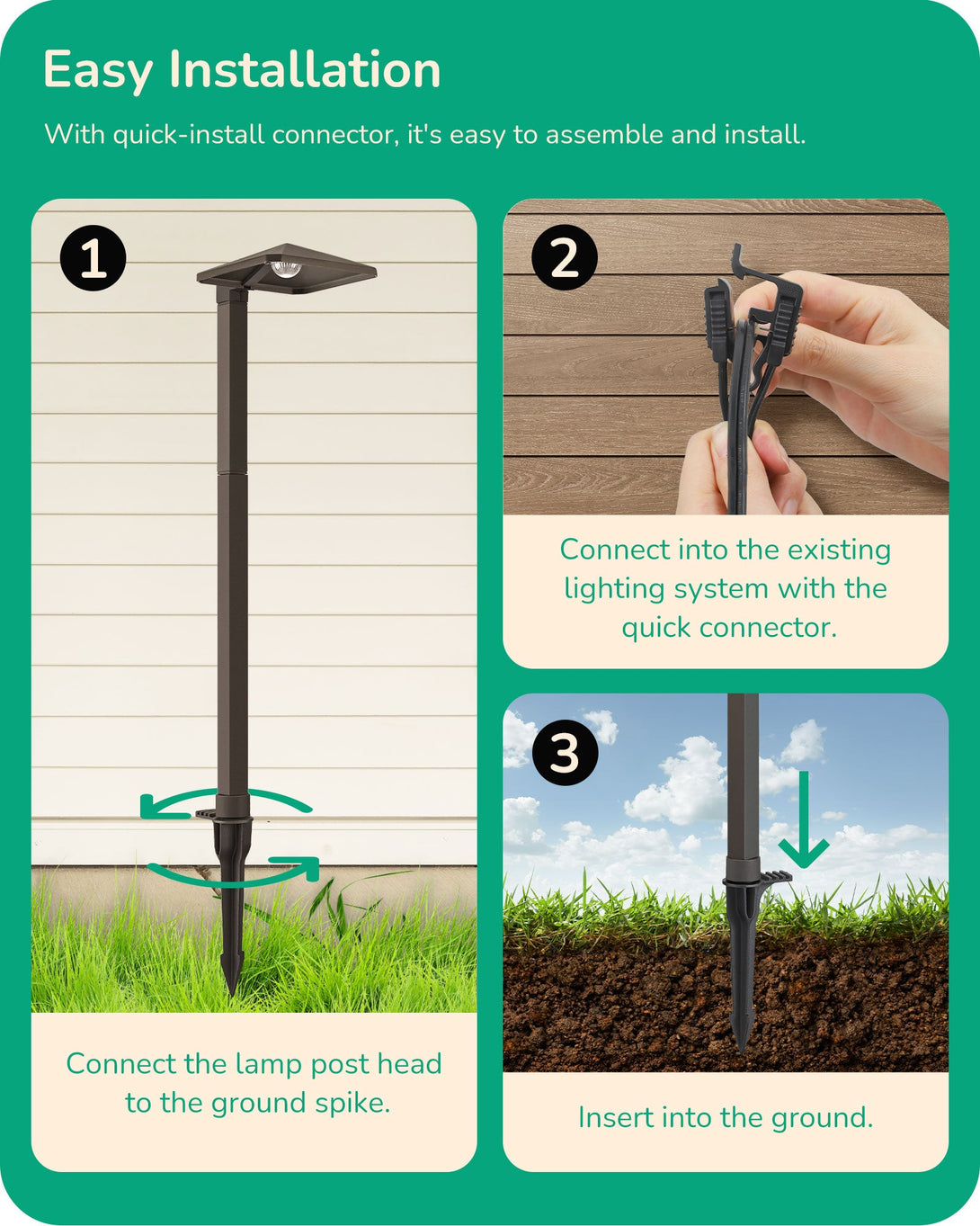 Easy Installation

With quick-install connector, it's easy to assemble and install.

1

Connect the lamp post head to the ground spike.

2

Connect into the existing lighting system with the quick connector.

3

Insert into the ground.