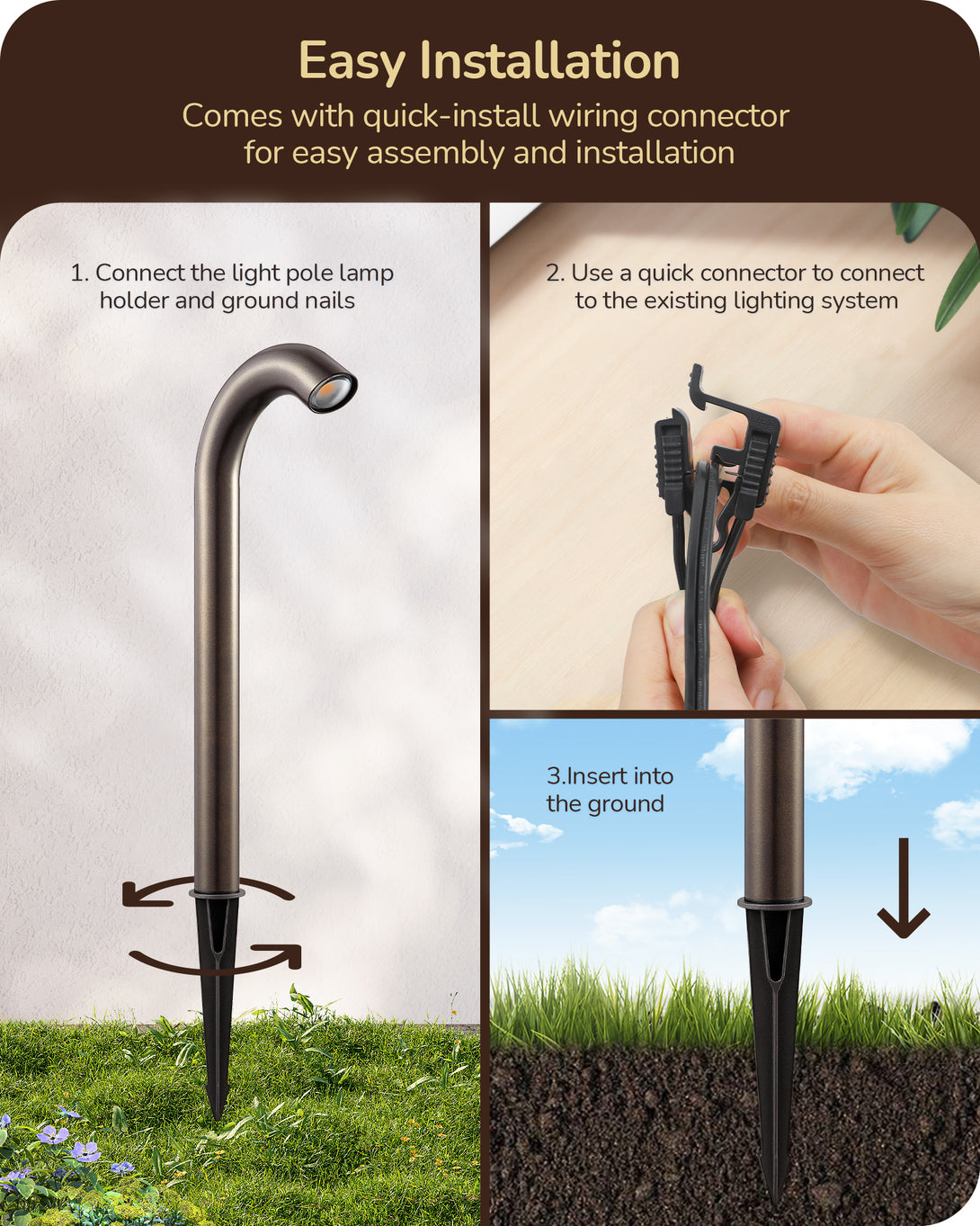 Easy Installation

Comes with quick-install wiring connector for easy assembly and installation

1. Connect the light pole lamp holder and ground nails

2. Use a quick connector to connect to the existing lighting system

3.Insert into the ground