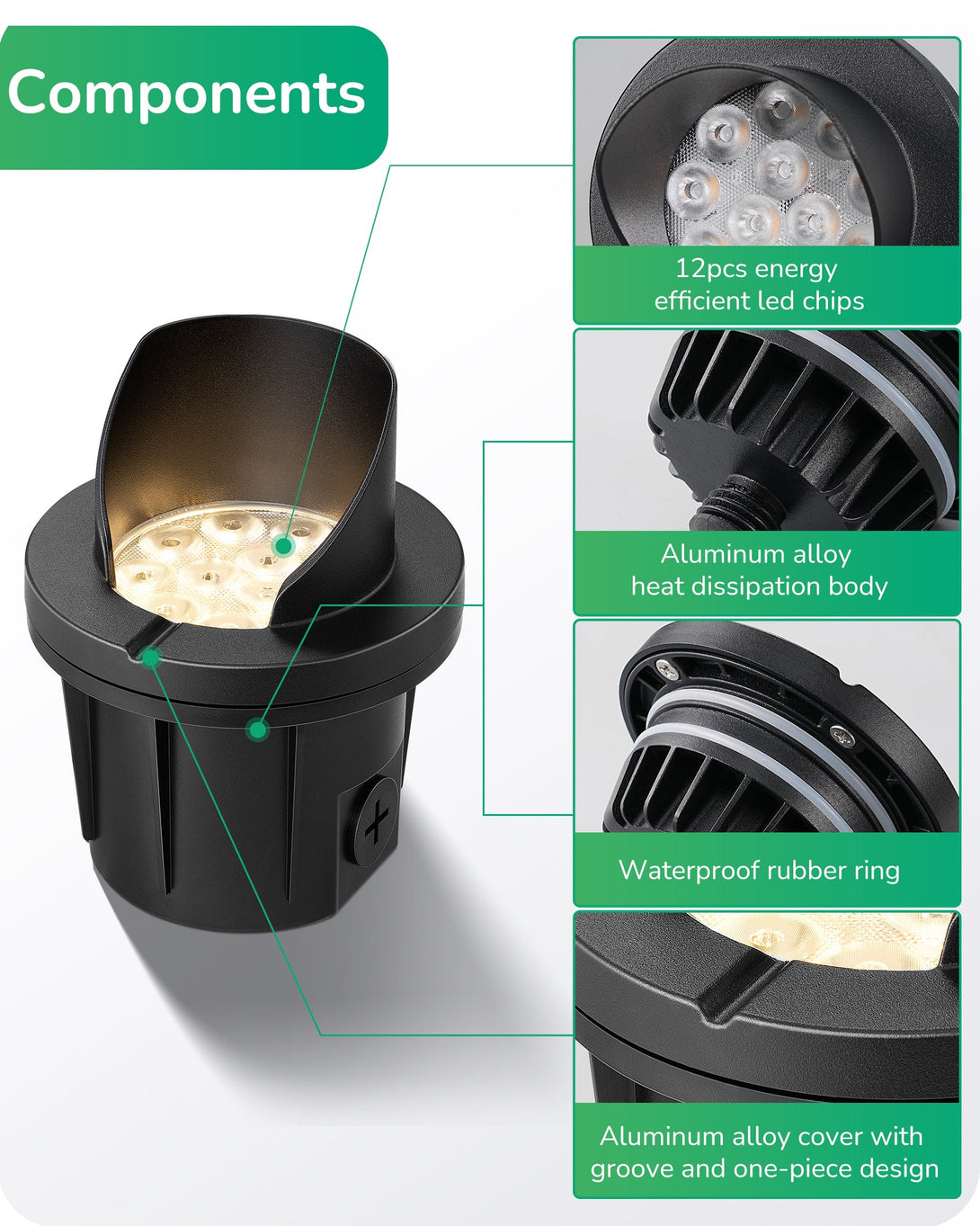 Components

12pcs energy
efficient led chips

Aluminum alloy
heat dissipation body

Waterproof rubber ring

Aluminum alloy cover with
groove and one-piece design