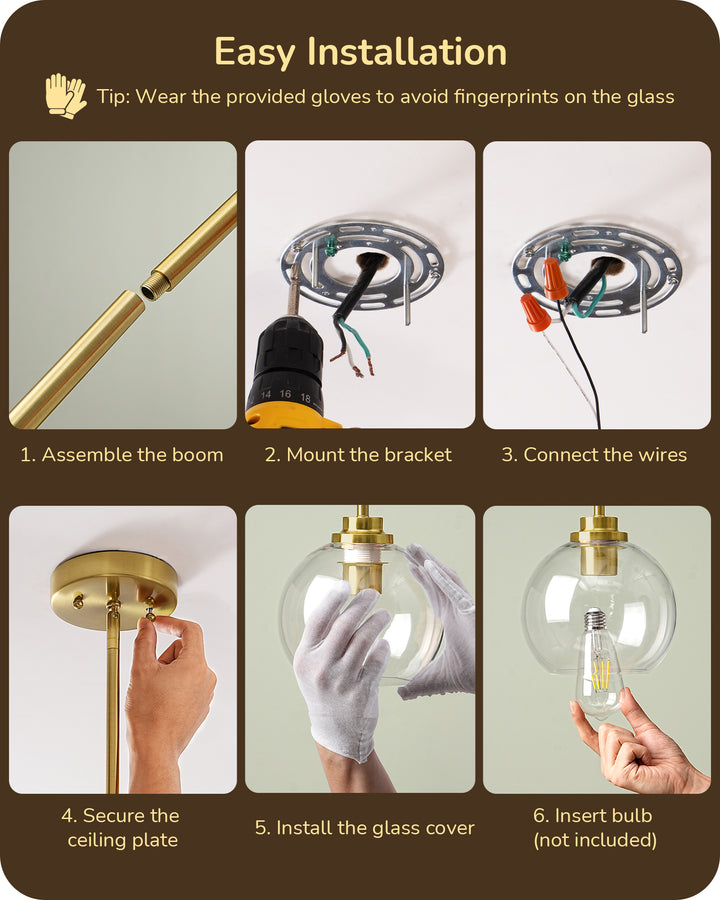 Easy Installation

Tip: Wear the provided gloves to avoid fingerprints on the glass

14 16 18

1. Assemble the boom

2. Mount the bracket

3. Connect the wires

4. Secure the ceiling plate

5. Install the glass cover

6. Insert bulb (not included)