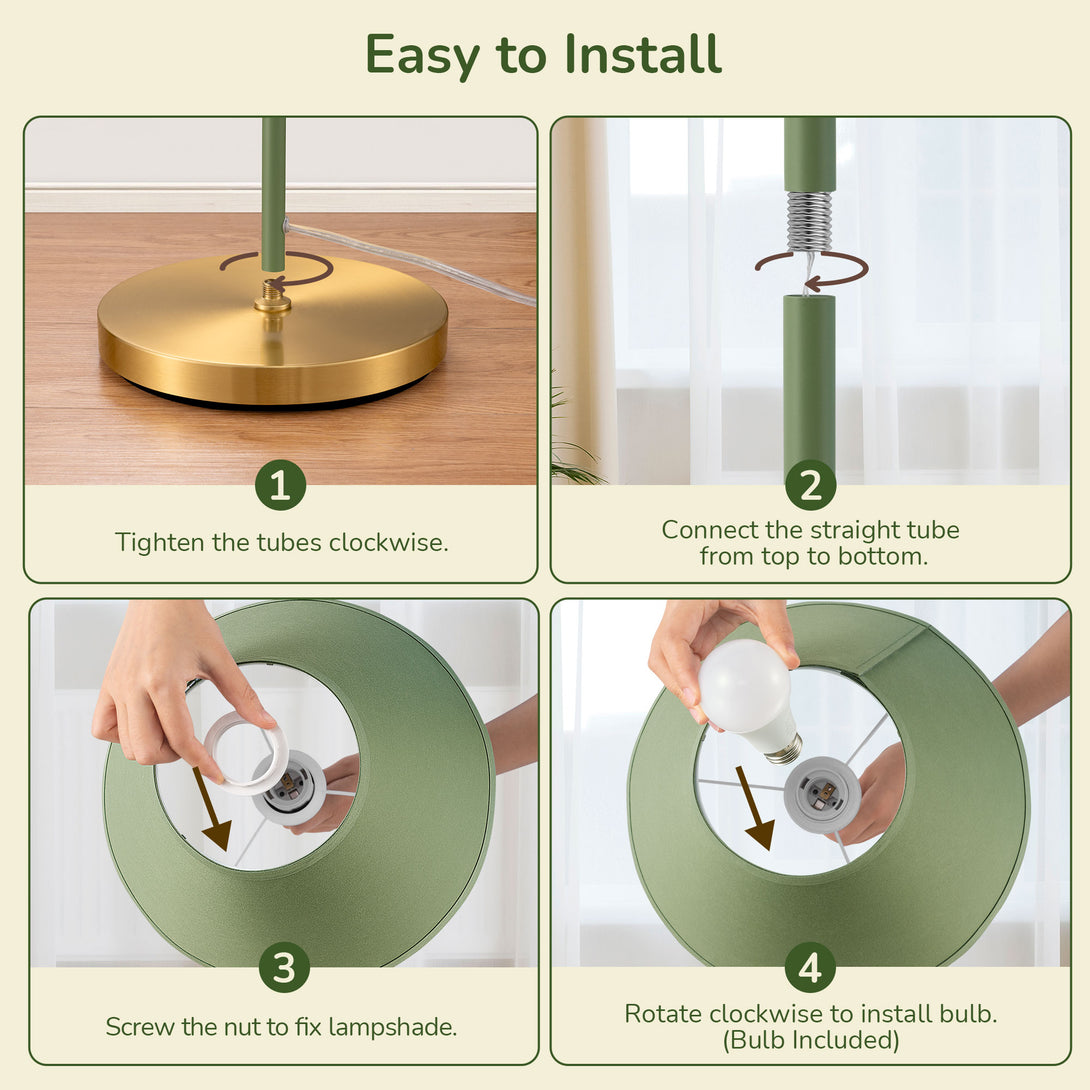 Easy to Install

1

Tighten the tubes clockwise.

2

Connect the straight tube from top to bottom.

3

Screw the nut to fix lampshade.

4

Rotate clockwise to install bulb. (Bulb Included)