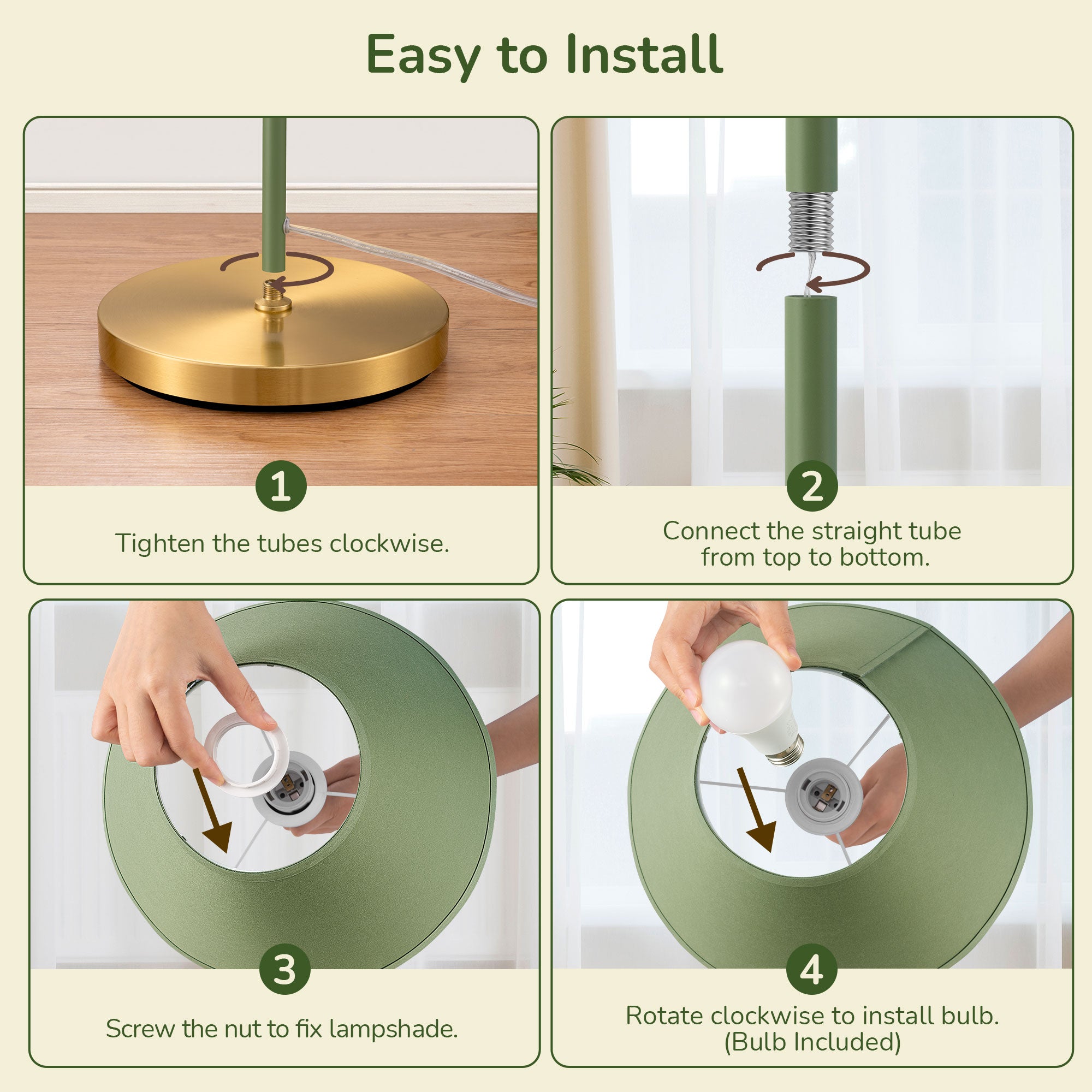 Easy to Install

1

Tighten the tubes clockwise.

2

Connect the straight tube from top to bottom.

3

Screw the nut to fix lampshade.

4

Rotate clockwise to install bulb. (Bulb Included)