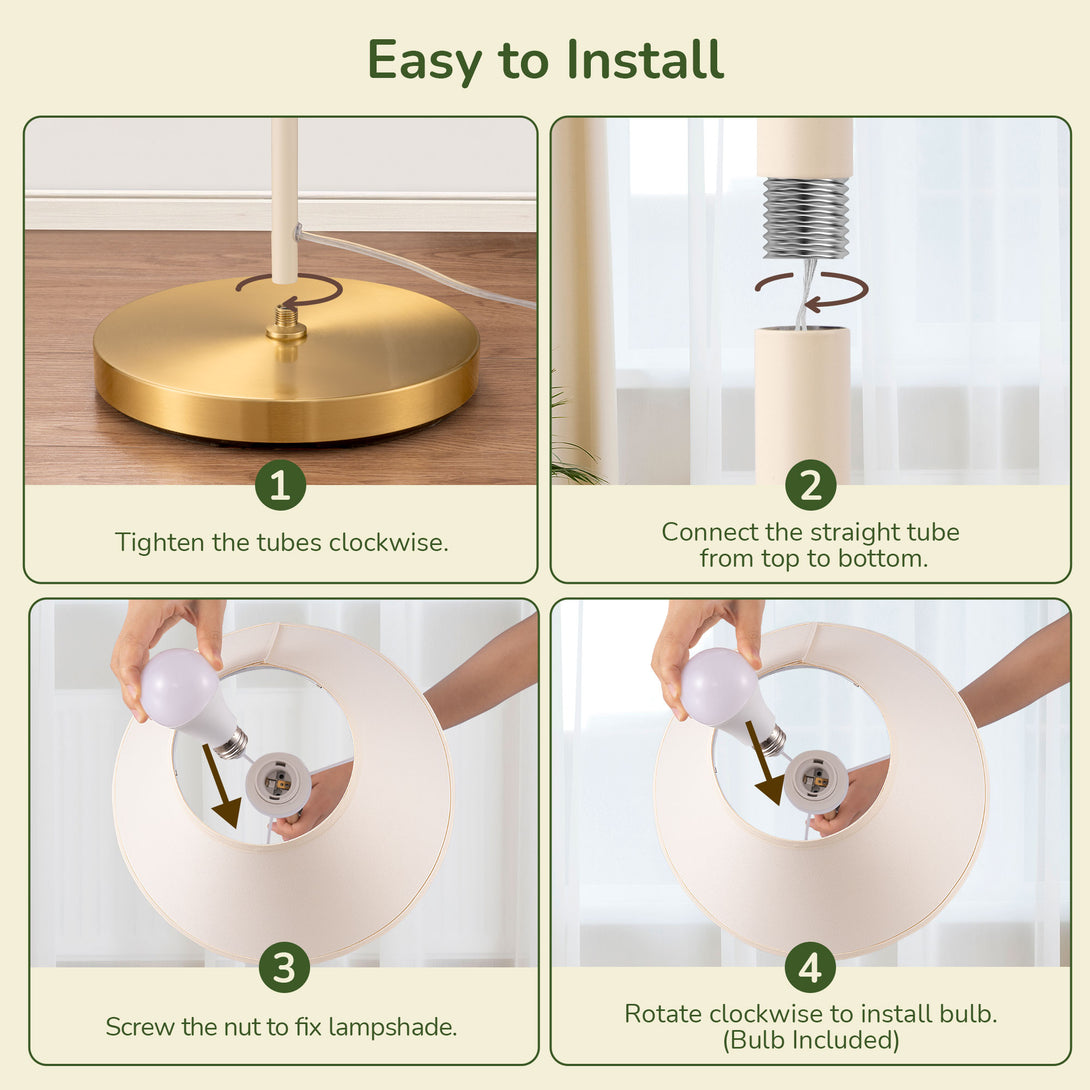 Easy to Install

1

Tighten the tubes clockwise.

2

Connect the straight tube from top to bottom.

3

Screw the nut to fix lampshade.

4

Rotate clockwise to install bulb. (Bulb Included)