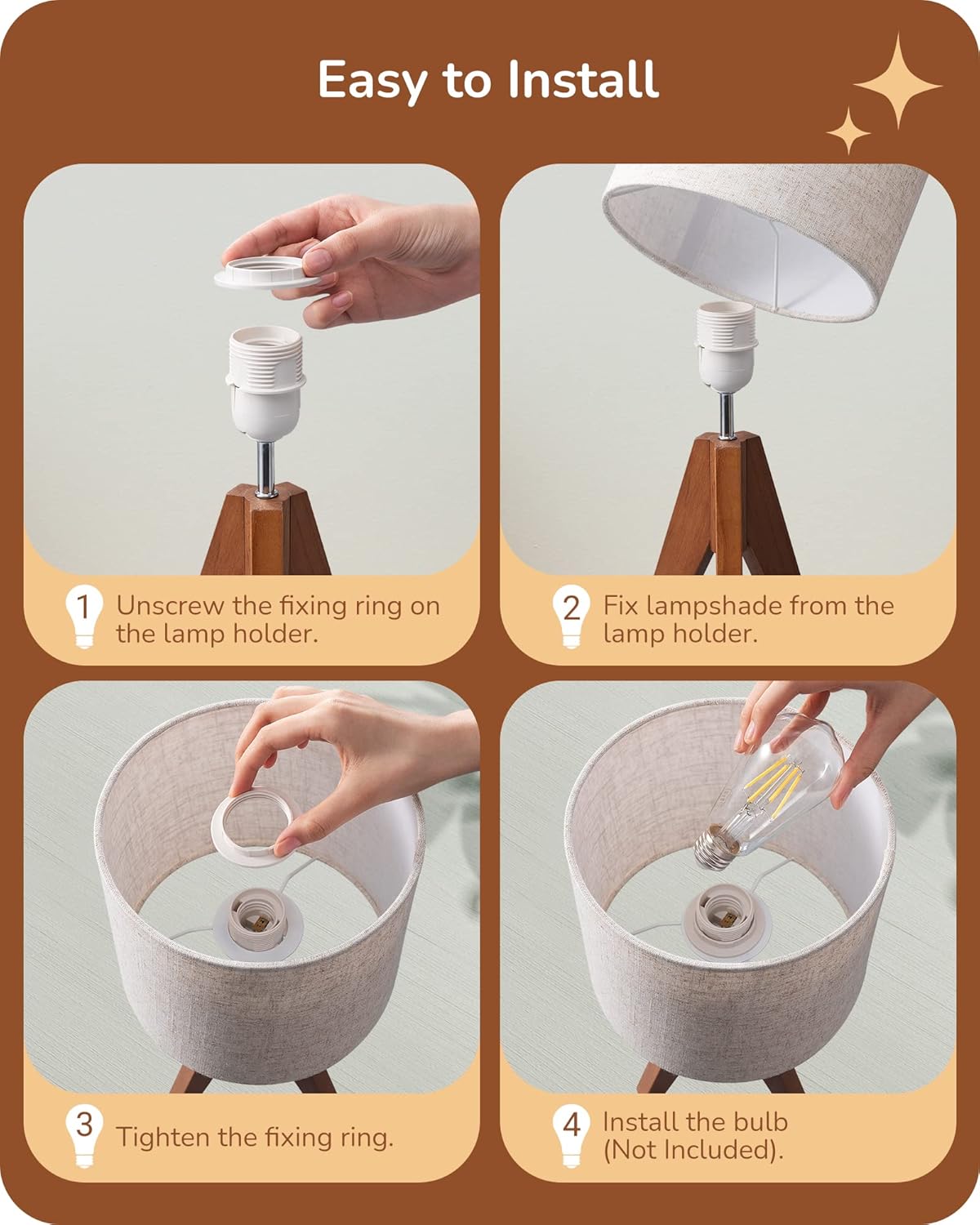 Easy to Install

1 Unscrew the fixing ring on the lamp holder.

2 Fix lampshade from the lamp holder.

3 Tighten the fixing ring.

4 Install the bulb (Not Included).