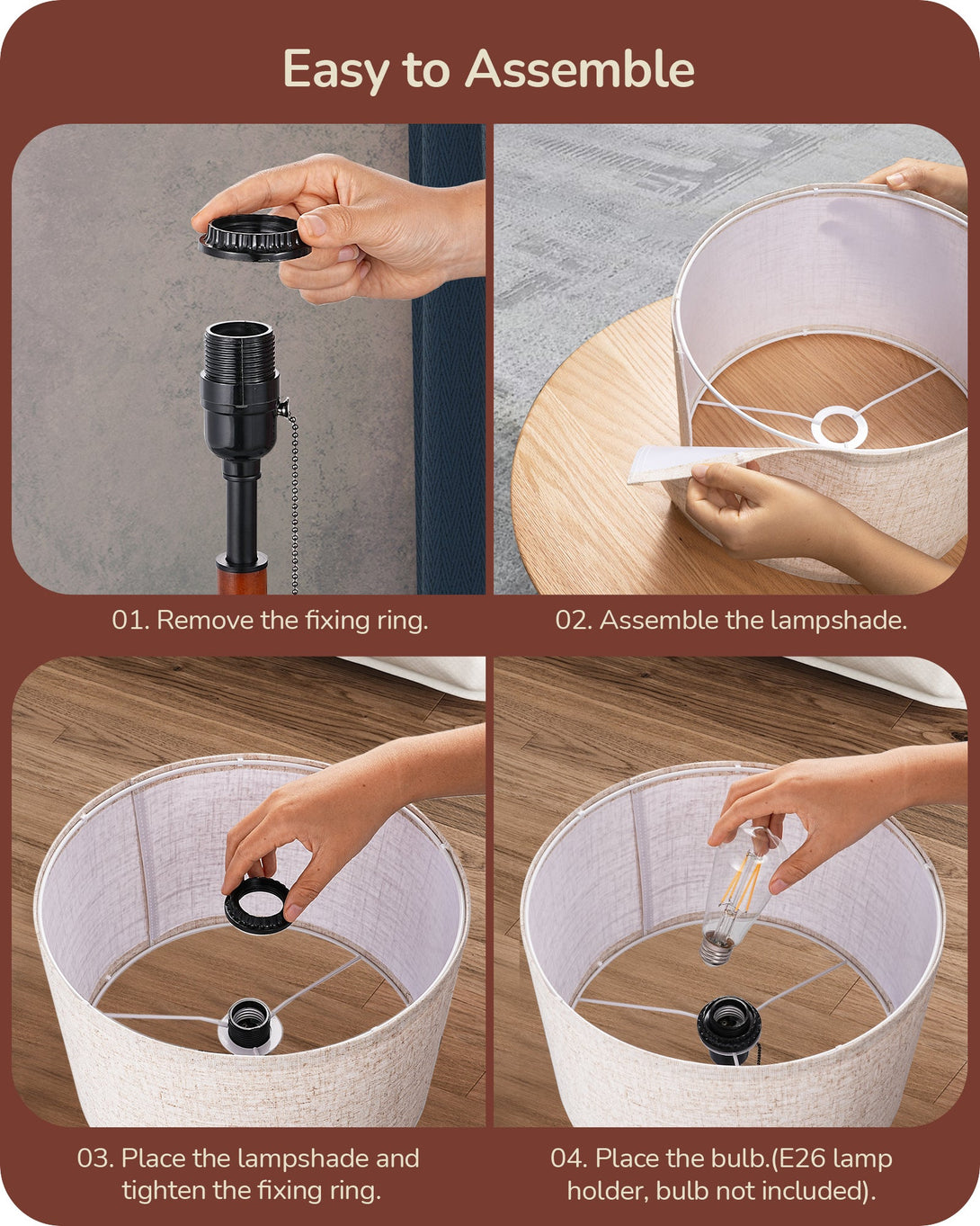 Easy to Assemble

01. Remove the fixing ring.

02. Assemble the lampshade.

03. Place the lampshade and tighten the fixing ring.

04. Place the bulb.(E26 lamp holder, bulb not included).