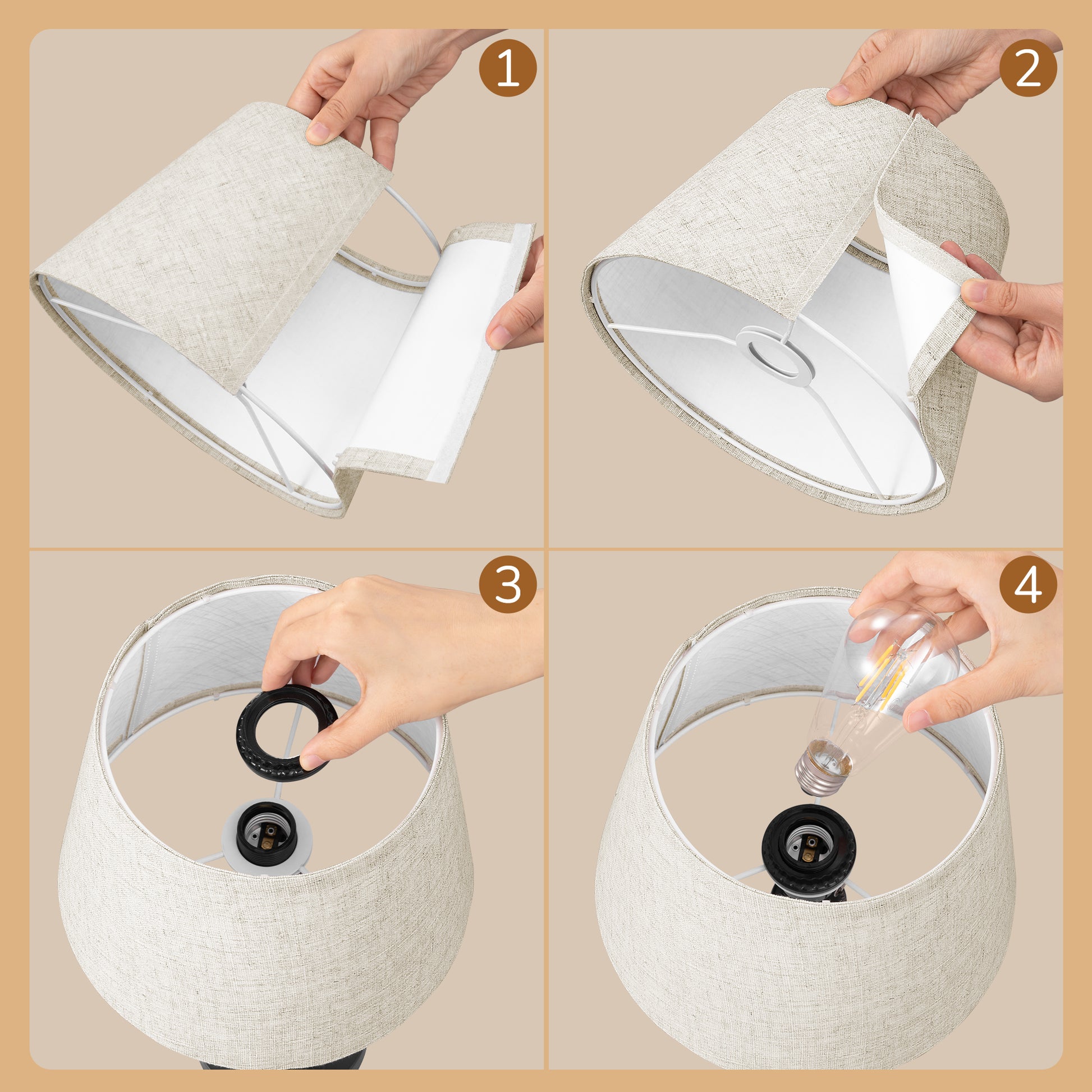 1

2

3

4