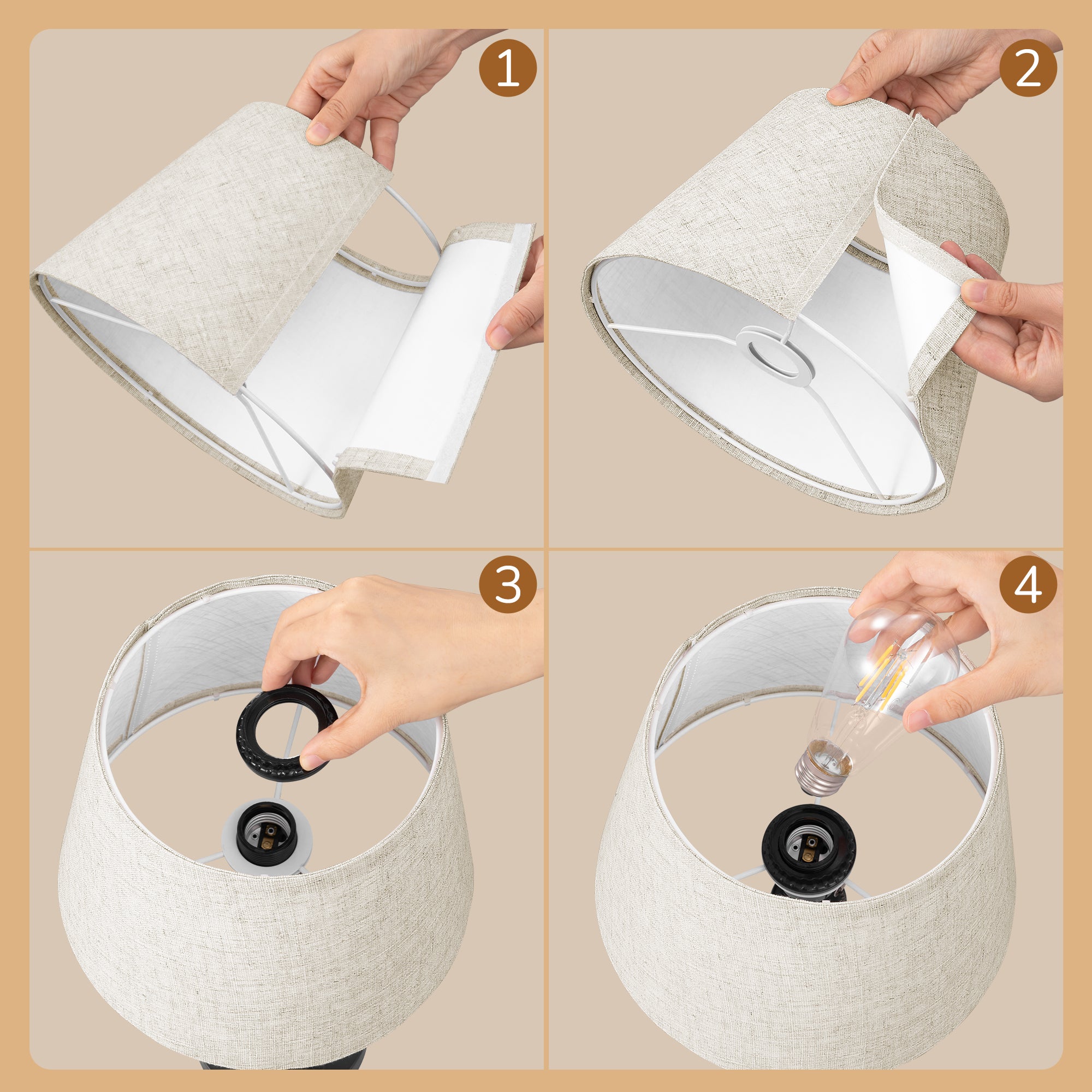 1
2
3
4