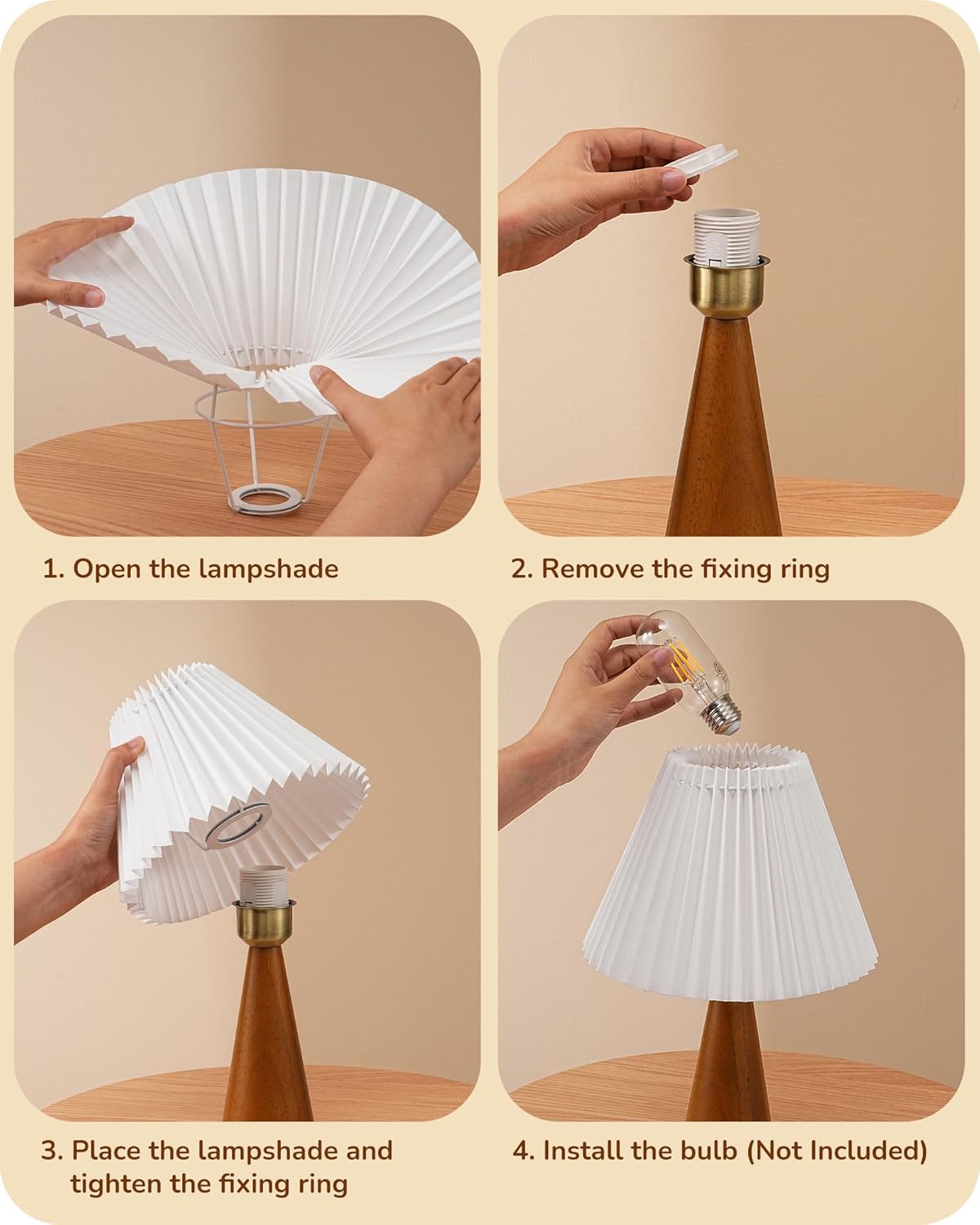 1. Open the lampshade

2. Remove the fixing ring

3. Place the lampshade and tighten the fixing ring

4. Install the bulb (Not Included)