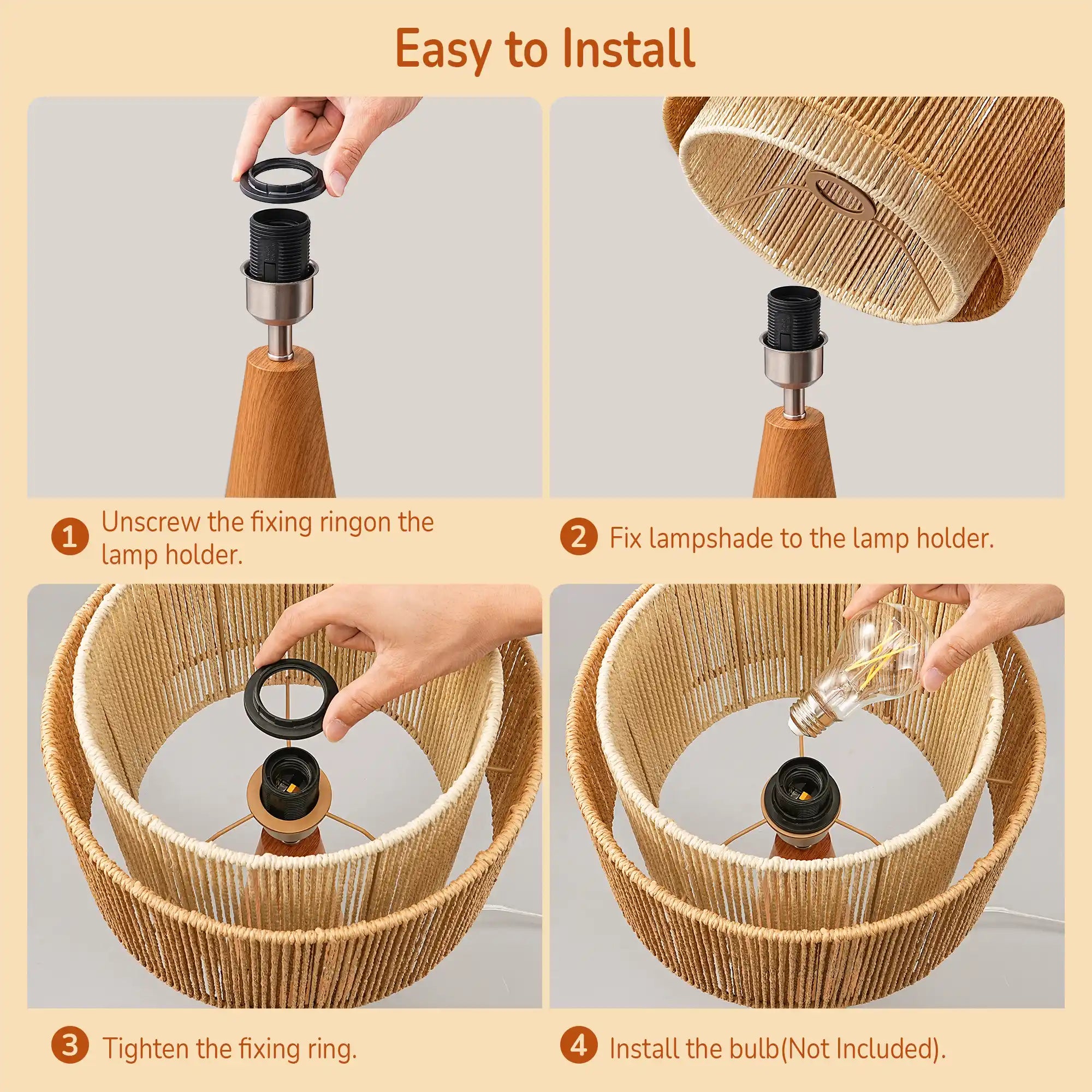 Easy to Install

1 Unscrew the fixing ringon the lamp holder.

2 Fix lampshade to the lamp holder.

3 Tighten the fixing ring.

4 Install the bulb(Not Included).