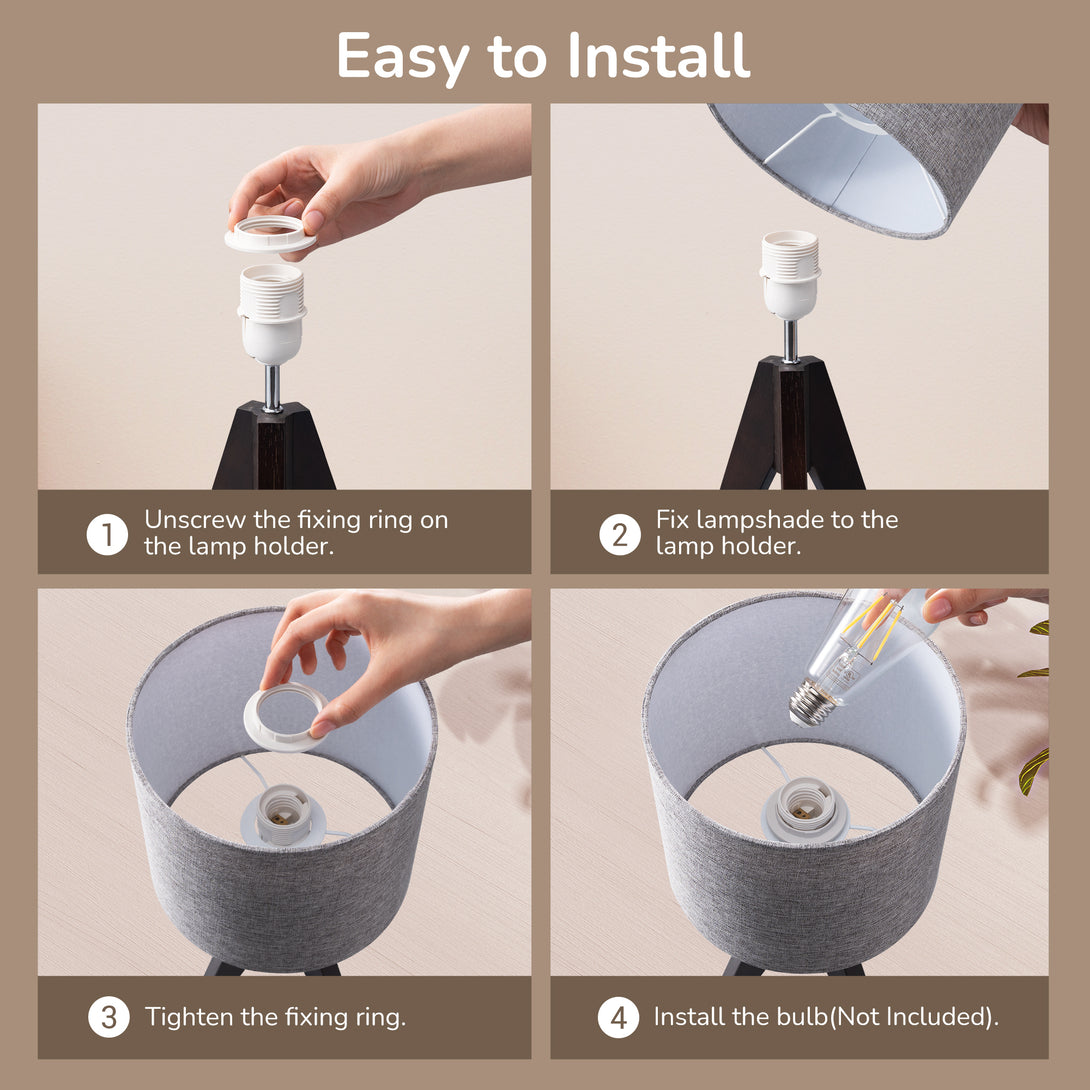 Easy to Install

1 Unscrew the fixing ring on the lamp holder.

2 Fix lampshade to the lamp holder.

3 Tighten the fixing ring.

4 Install the bulb(Not Included).