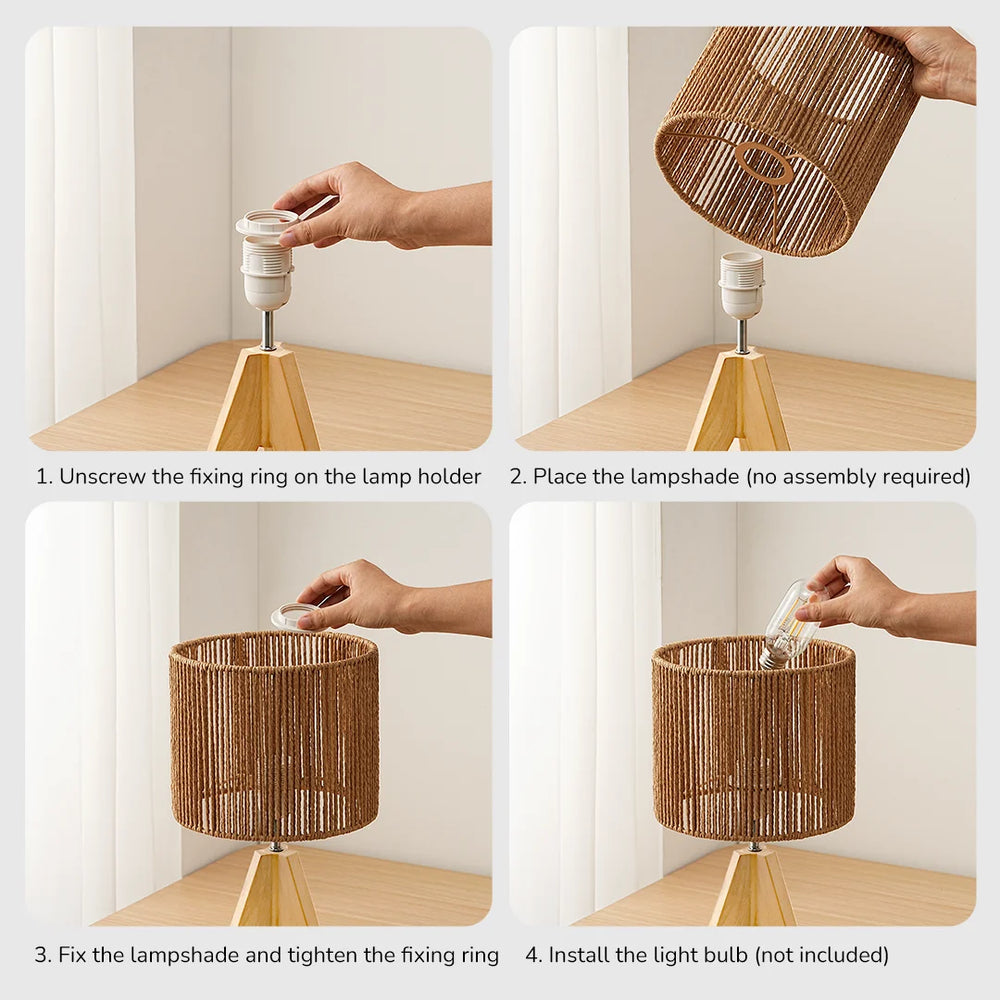 1. Unscrew the fixing ring on the lamp holder

2. Place the lampshade (no assembly required)

3. Fix the lampshade and tighten the fixing ring

4. Install the light bulb (not included)