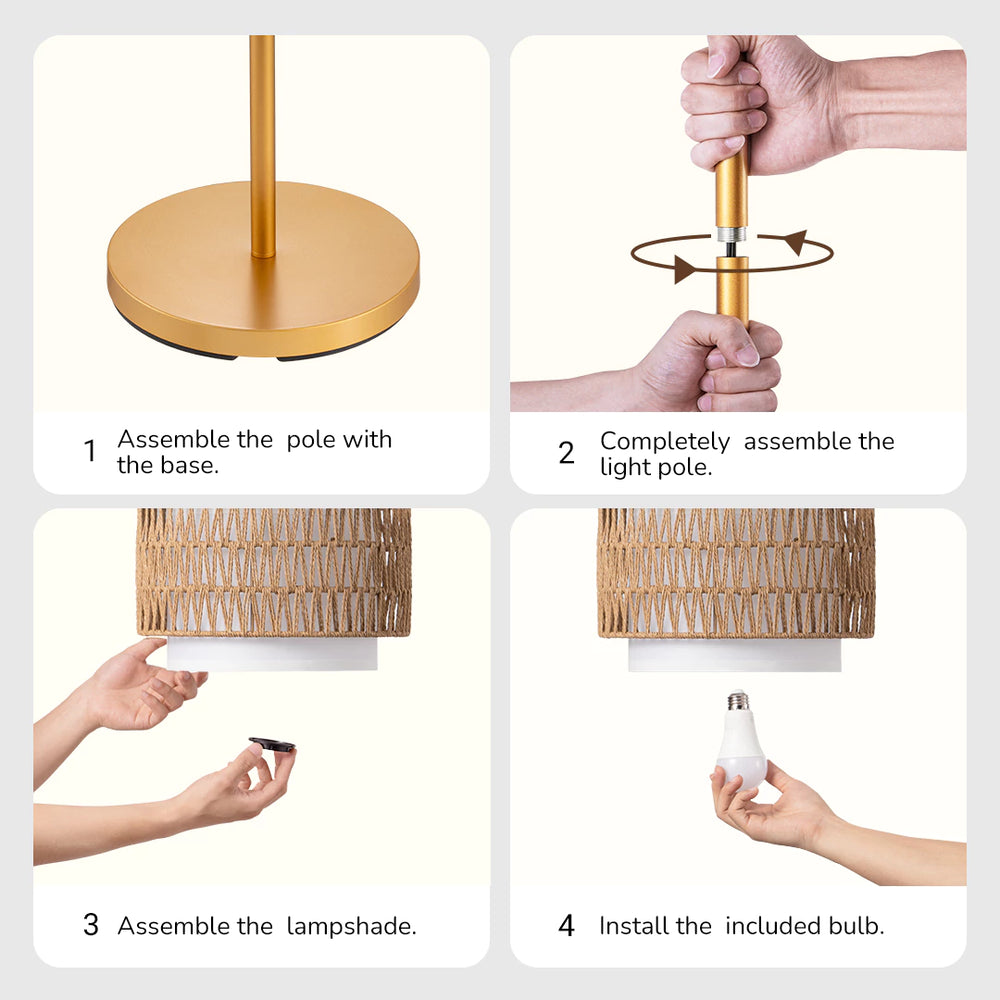 1 Assemble the pole with the base.

2 Completely assemble the light pole.

3 Assemble the lampshade.

4 Install the included bulb.