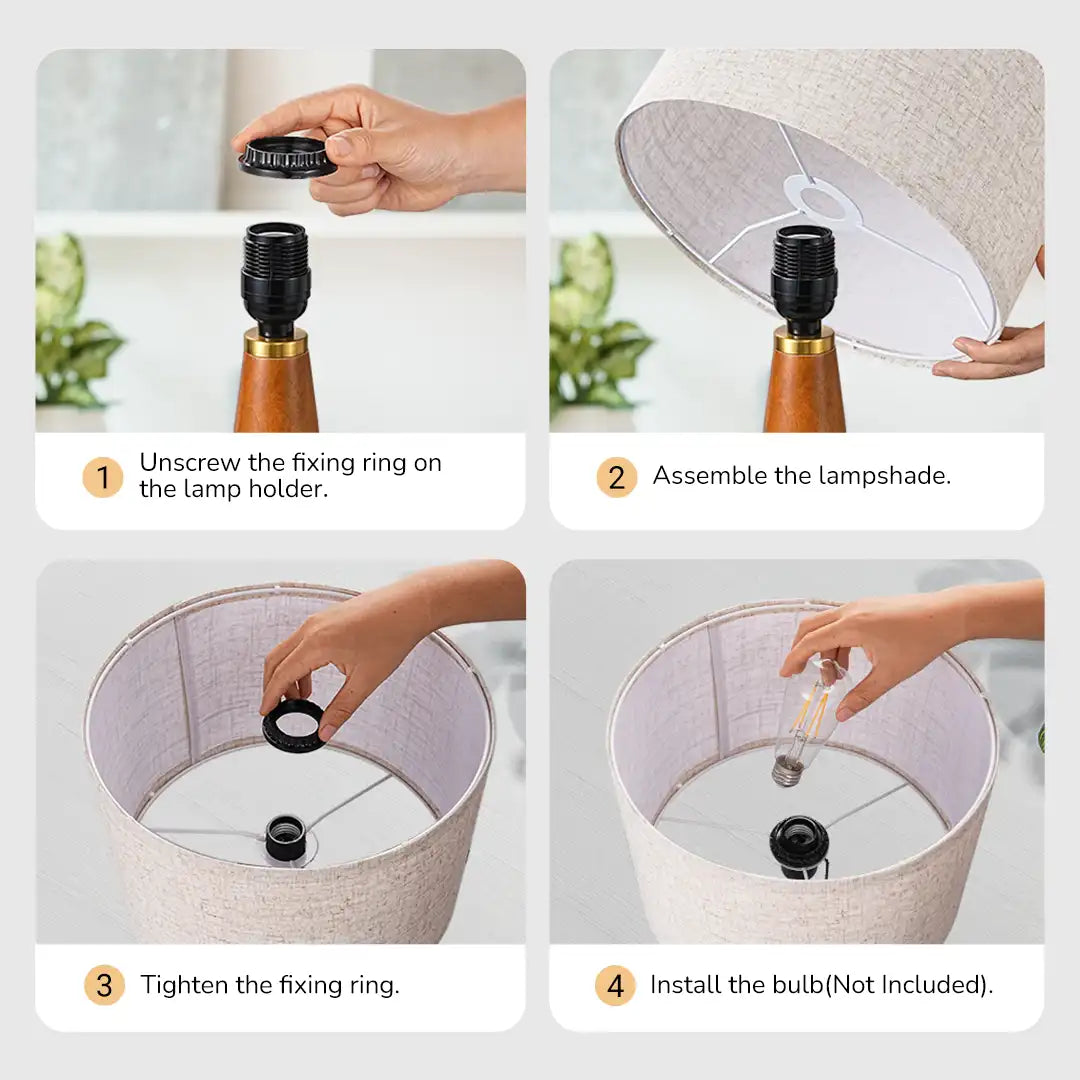 1 Unscrew the fixing ring on the lamp holder.

2 Assemble the lampshade.

3 Tighten the fixing ring.

4 Install the bulb(Not Included).