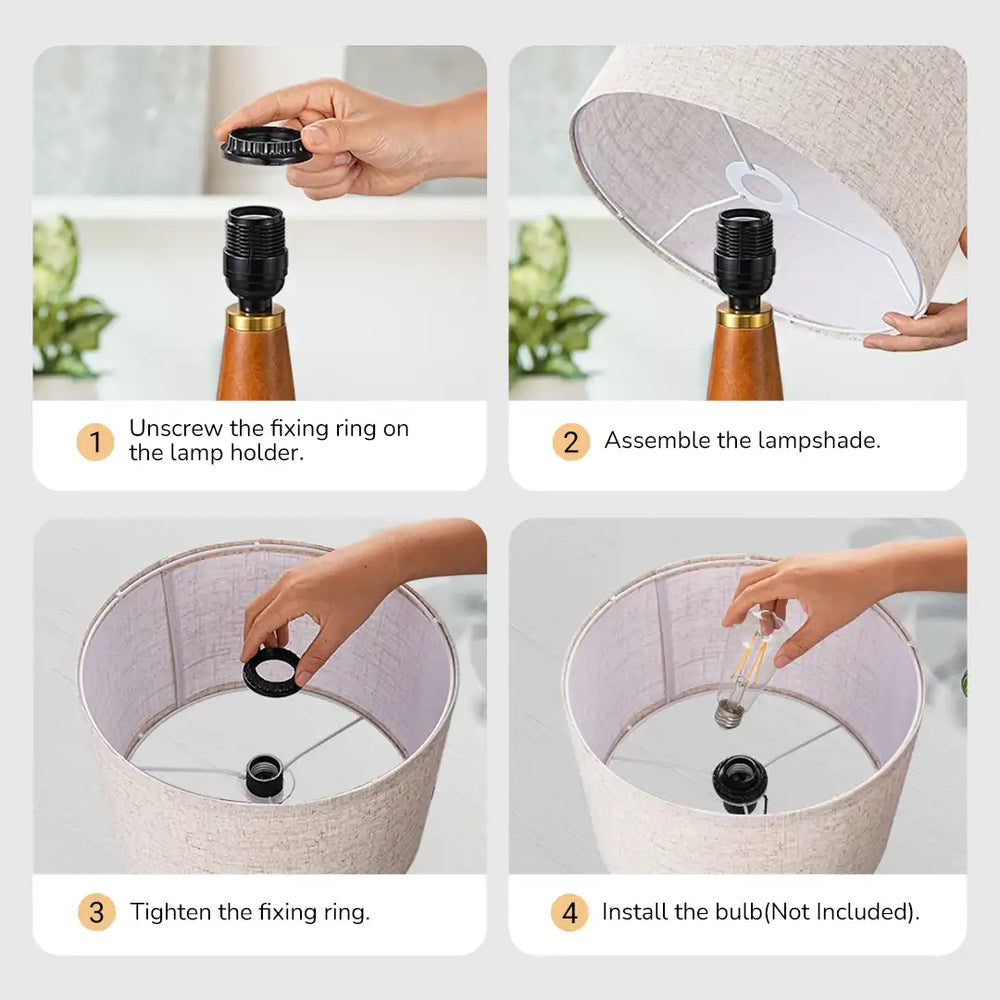 1 Unscrew the fixing ring on the lamp holder.

2 Assemble the lampshade.

3 Tighten the fixing ring.

4 Install the bulb(Not Included).