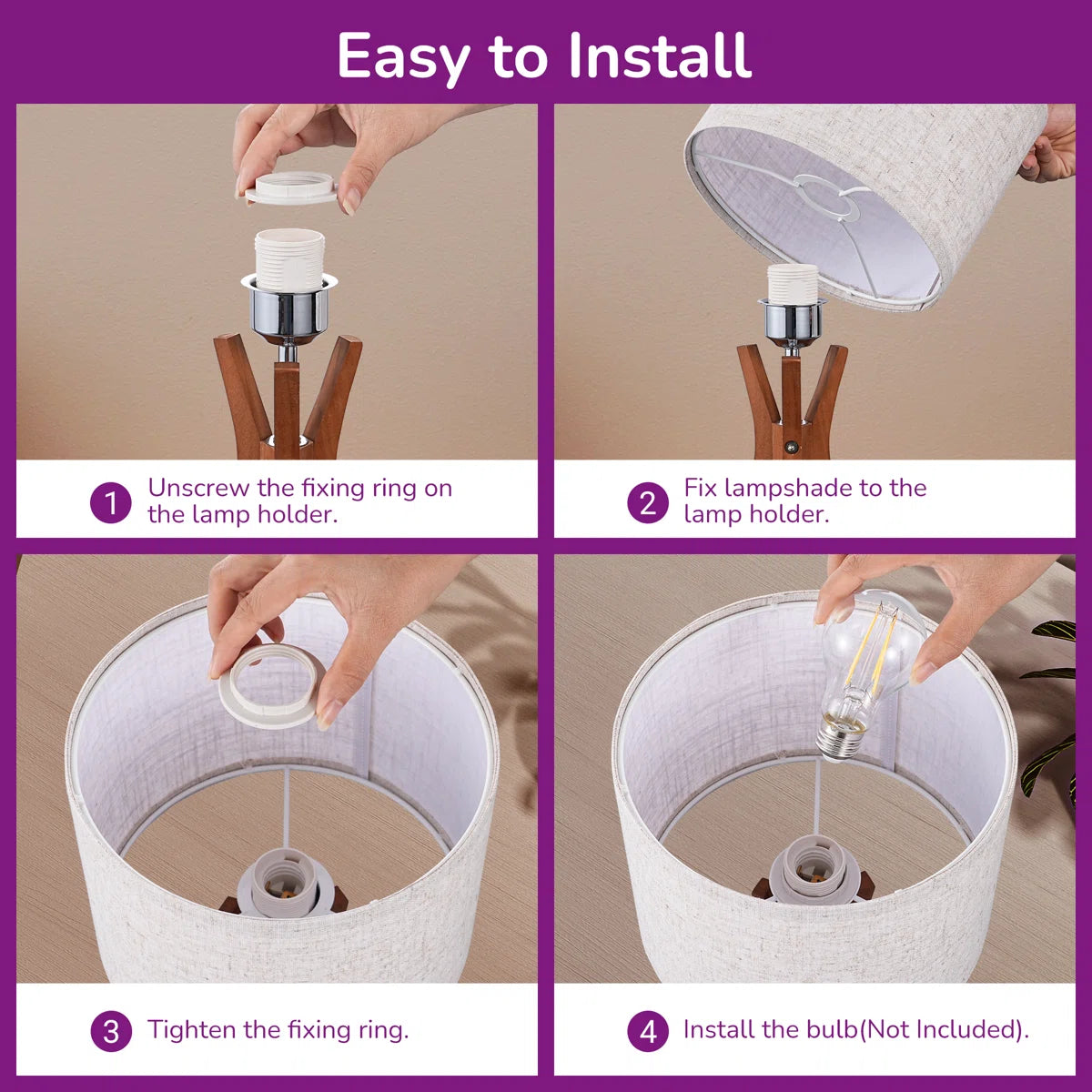 Easy to Install

1 Unscrew the fixing ring on the lamp holder.

2 Fix lampshade to the lamp holder.

3 Tighten the fixing ring.

4 Install the bulb(Not Included).