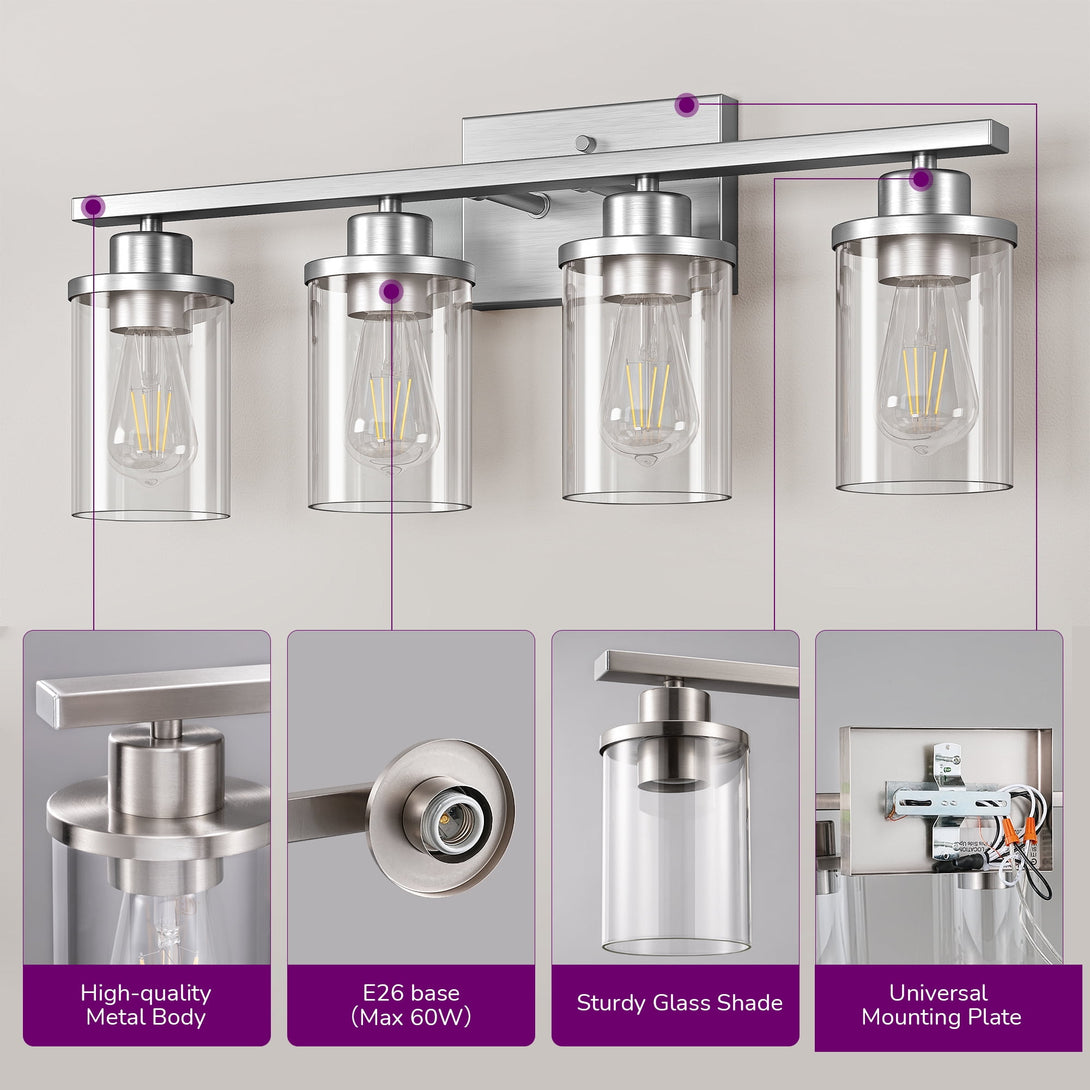 High-quality Metal Body

E26 base (Max 60W)

Sturdy Glass Shade

Universal Mounting Plate