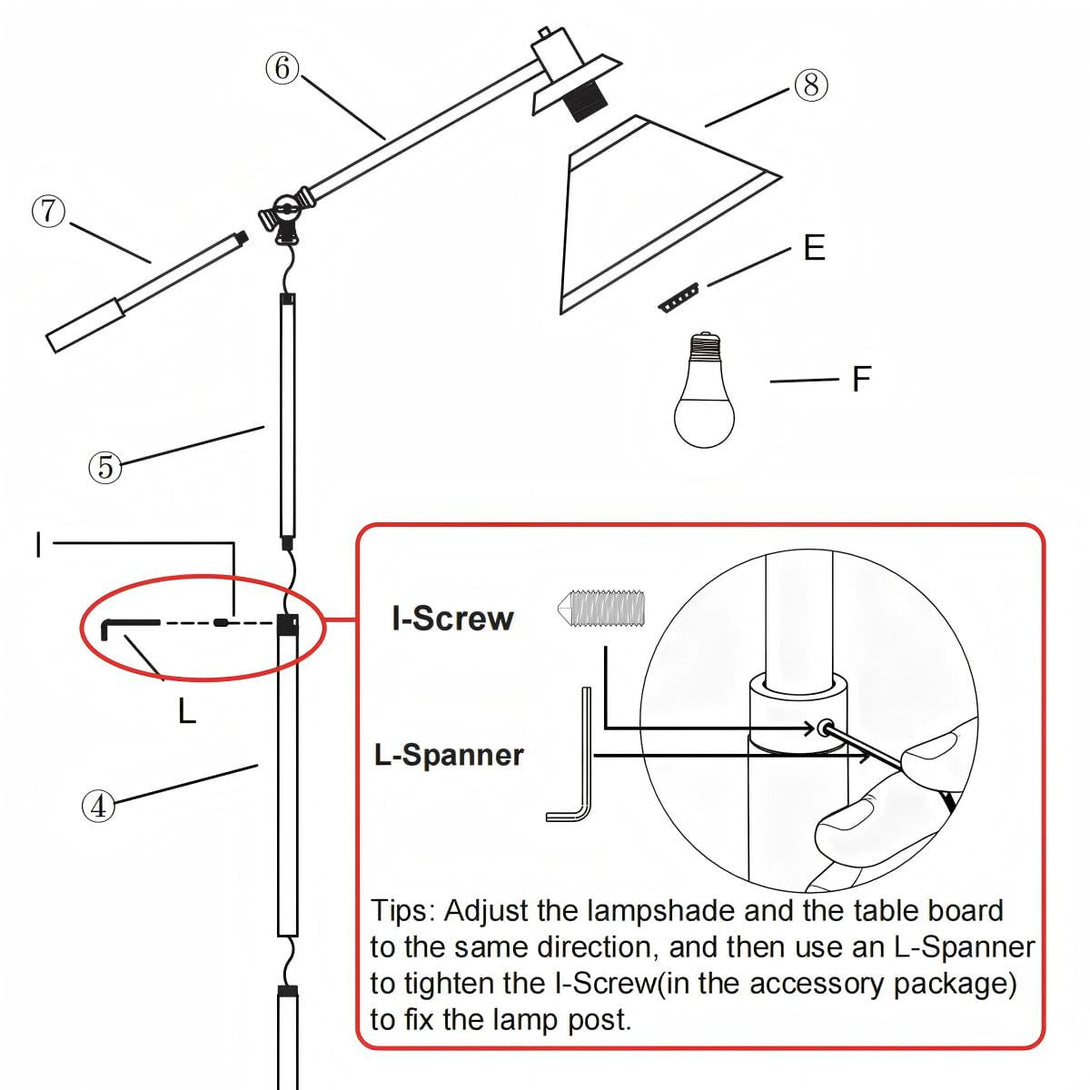 ⑥
⑧
⑦
E
F
⑤
I
L
④
I-Screw
L-Spanner

Tips: Adjust the lampshade and the table board to the same direction, and then use an L-Spanner to tighten the I-Screw(in the accessory package) to fix the lamp post.