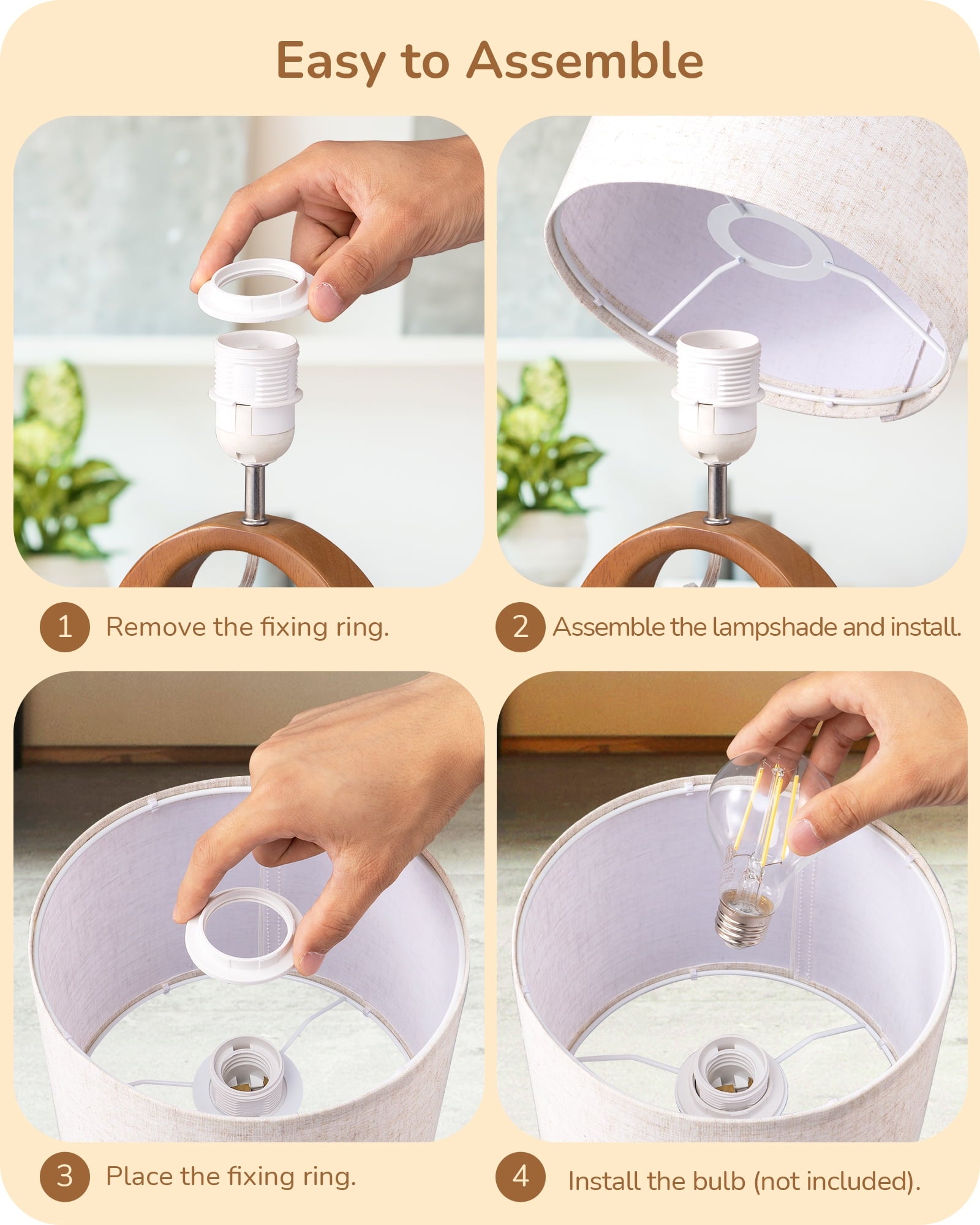 Easy to Assemble

1 Remove the fixing ring.

2 Assemble the lampshade and install.

3 Place the fixing ring.

4 Install the bulb (not included).