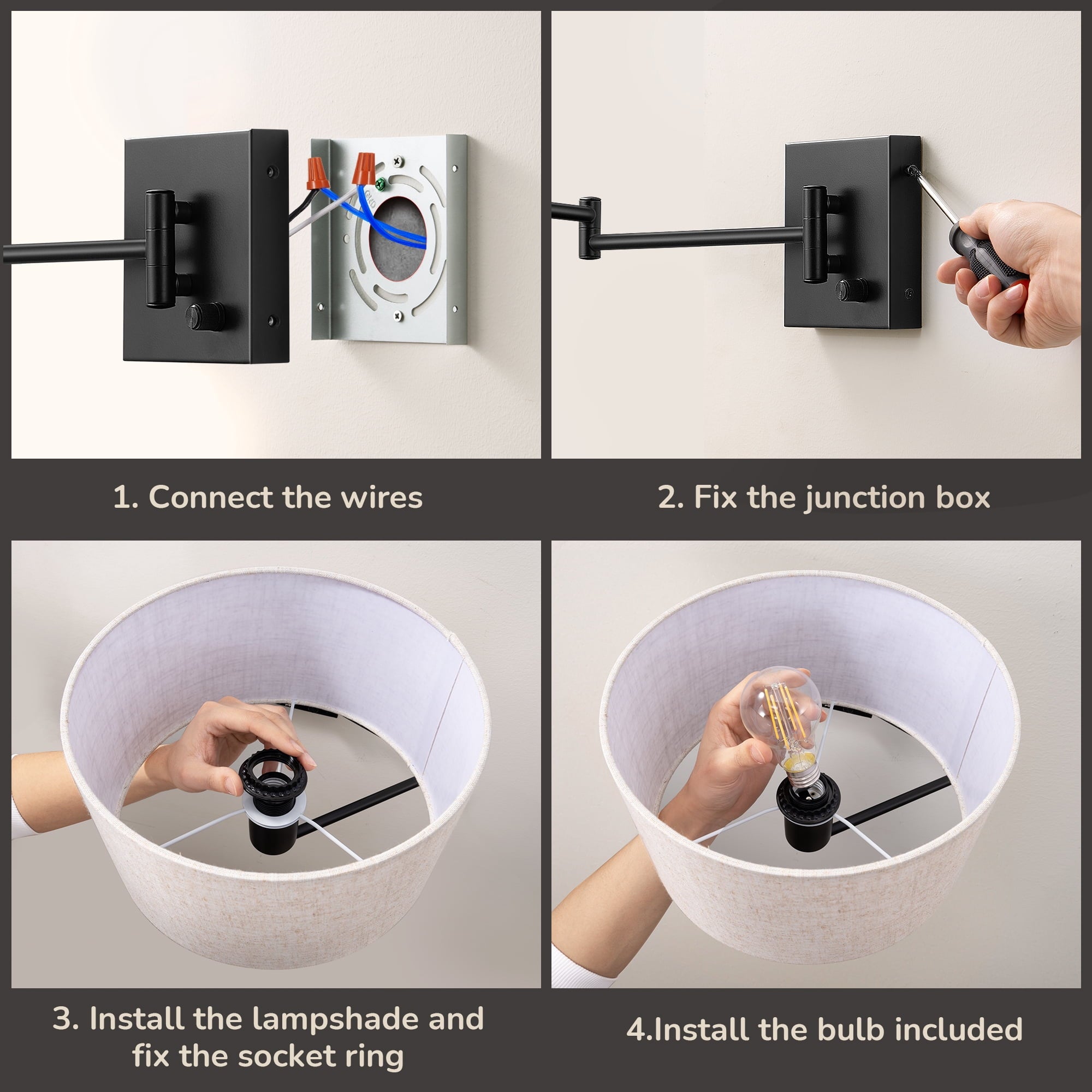 1. Connect the wires

2. Fix the junction box

3. Install the lampshade and fix the socket ring

4.Install the bulb included