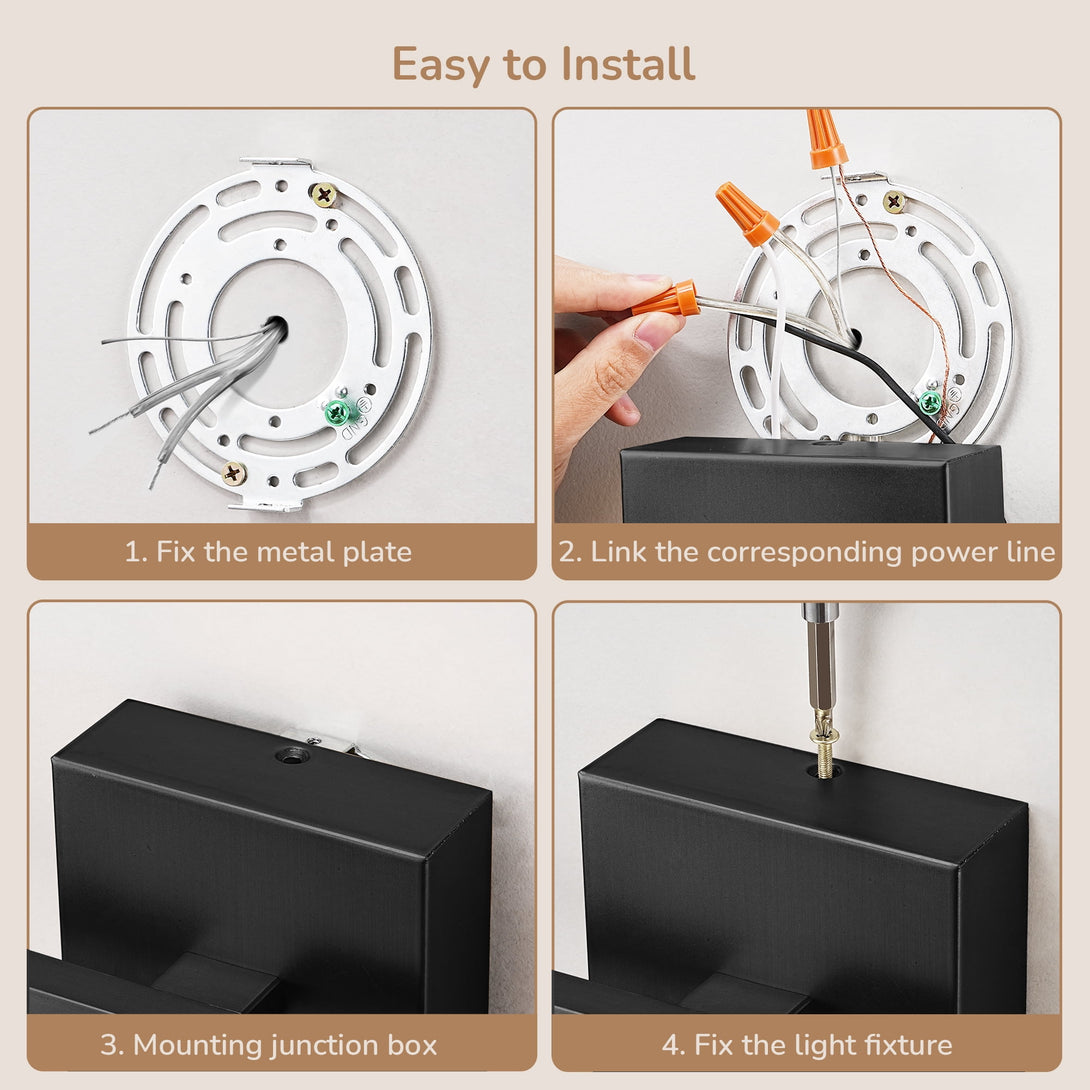 Easy to Install

GND

1. Fix the metal plate

GND

2. Link the corresponding power line

3. Mounting junction box

4. Fix the light fixture