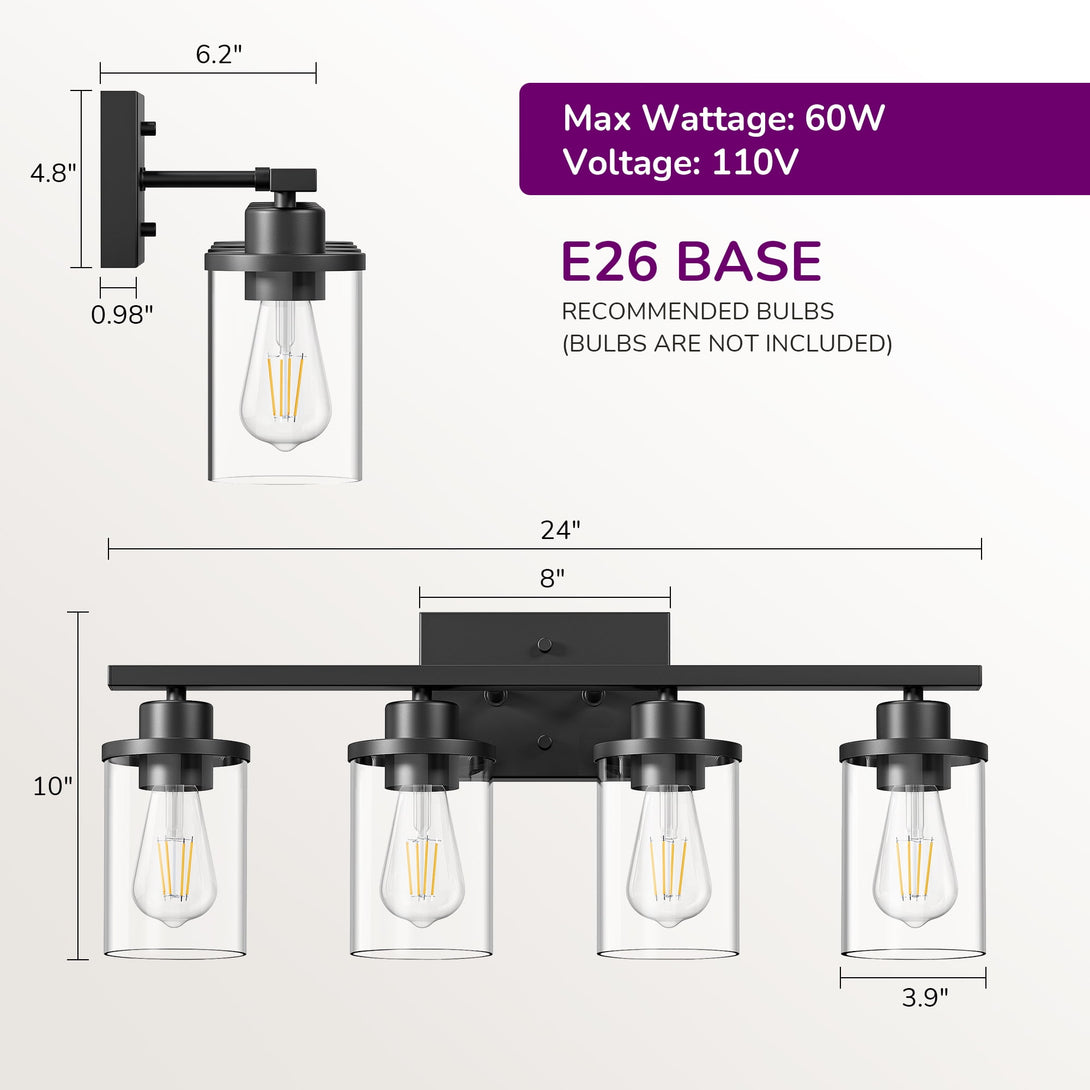 6.2"

4.8"

0.98"

Max Wattage: 60W
Voltage: 110V

E26 BASE
RECOMMENDED BULBS
(BULBS ARE NOT INCLUDED)

24"

8"

10"

3.9"